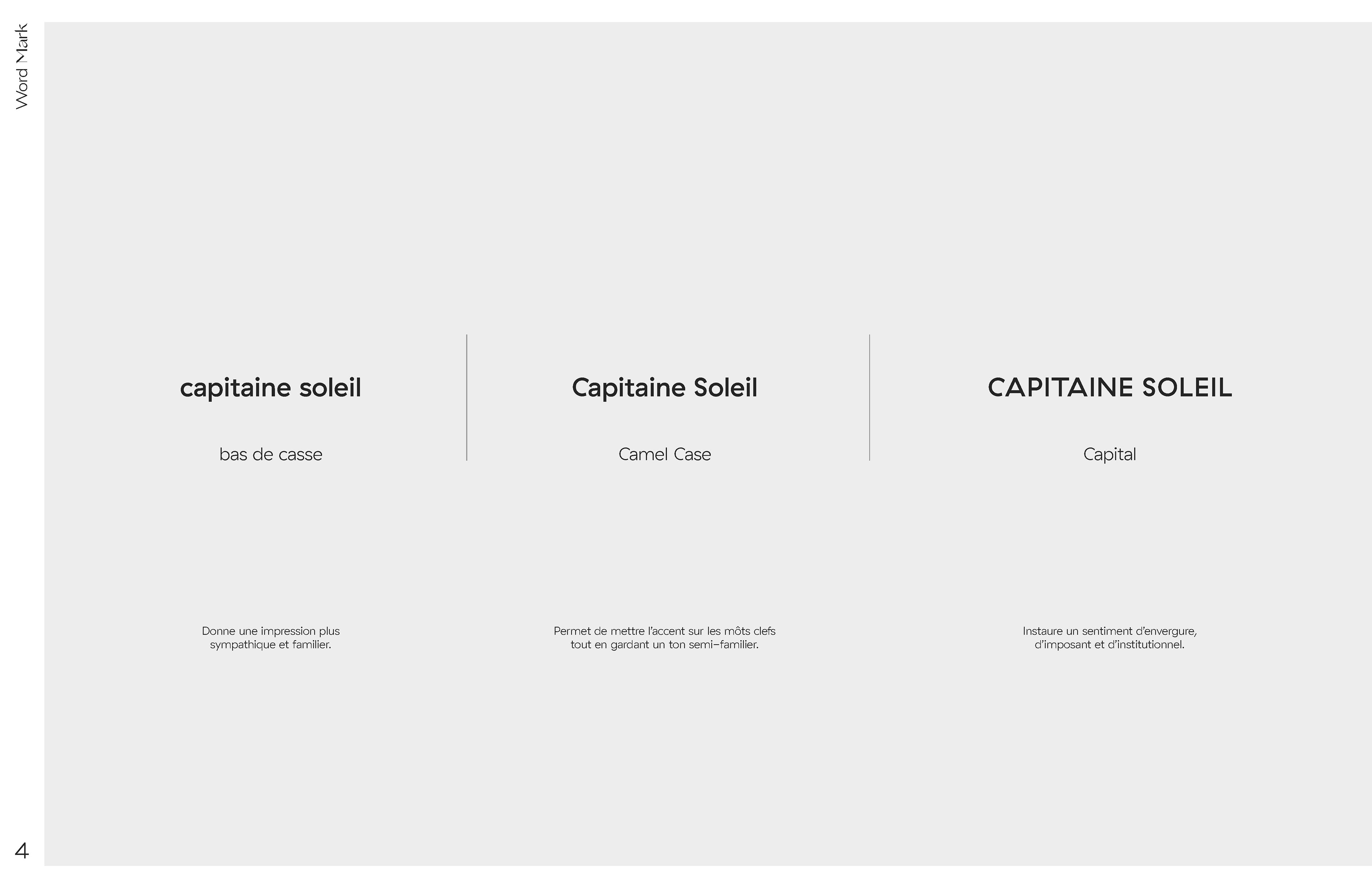 Word Mark

capitaine soleil

bas de casse

Donne une impression plus sympathique et familier.

Capitaine Soleil

Camel Case

Permet de mettre l'accent sur les môts clefs tout en gardant un ton semi-familier.

CAPITAINE SOLEIL

Capital

Instaure un sentiment d'envergure, d'imposant et d'institutionnel.

4