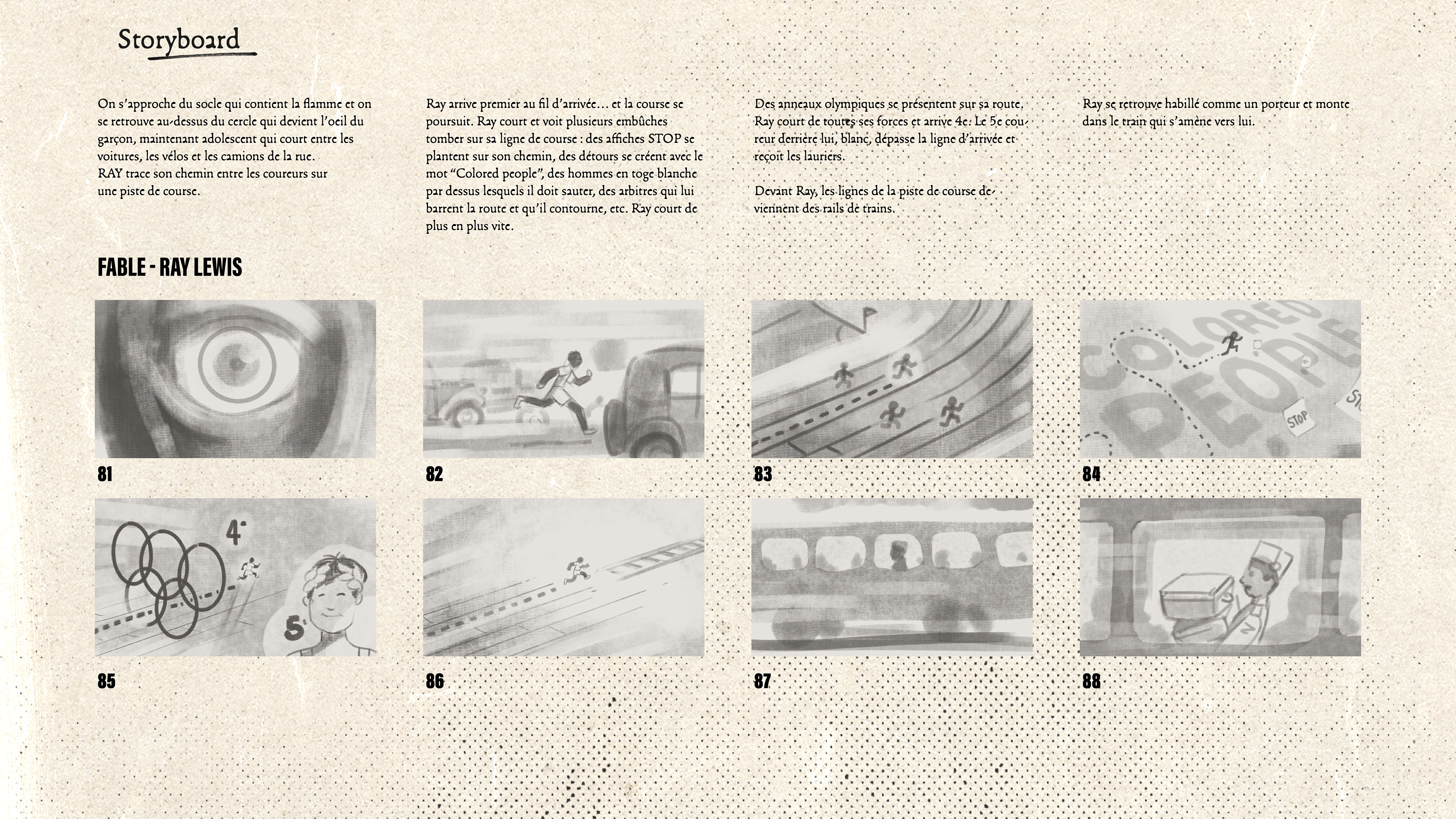 Storyboard

On s'approche du socle qui contient la flamme et on se retrouve au-dessus du cercle qui devient l'oeil du garçon, maintenant adolescent qui court entre les voitures, les vélos et les camions de la rue.
RAY trace son chemin entre les coureurs sur une piste de course.

Ray arrive premier au fil d'arrivée… et la course se poursuit. Ray court et voit plusieurs embûches tomber sur sa ligne de course : des affiches STOP se plantent sur son chemin, des détours se créent avec le mot "Colored people", des hommes en toge blanche par dessus lesquels il doit sauter, des arbitres qui lui barrent la route et qu'il contourne, etc. Ray court de plus en plus vite.

Des anneaux olympiques se présentent sur sa route. Ray court de toutes ses forces et arrive 4e. Le 5e coureur derrière lui, blanc, dépasse la ligne d'arrivée et reçoit les lauriers.

Devant Ray, les lignes de la piste de course deviennent des rails de trains.

Ray se retrouve habillé comme un porteur et monte dans le train qui s'amène vers lui.

FABLE - RAY LEWIS

81

82

83

COLORED PEOPLE
STOP
ST

84

4e
5e

85

86

87

88