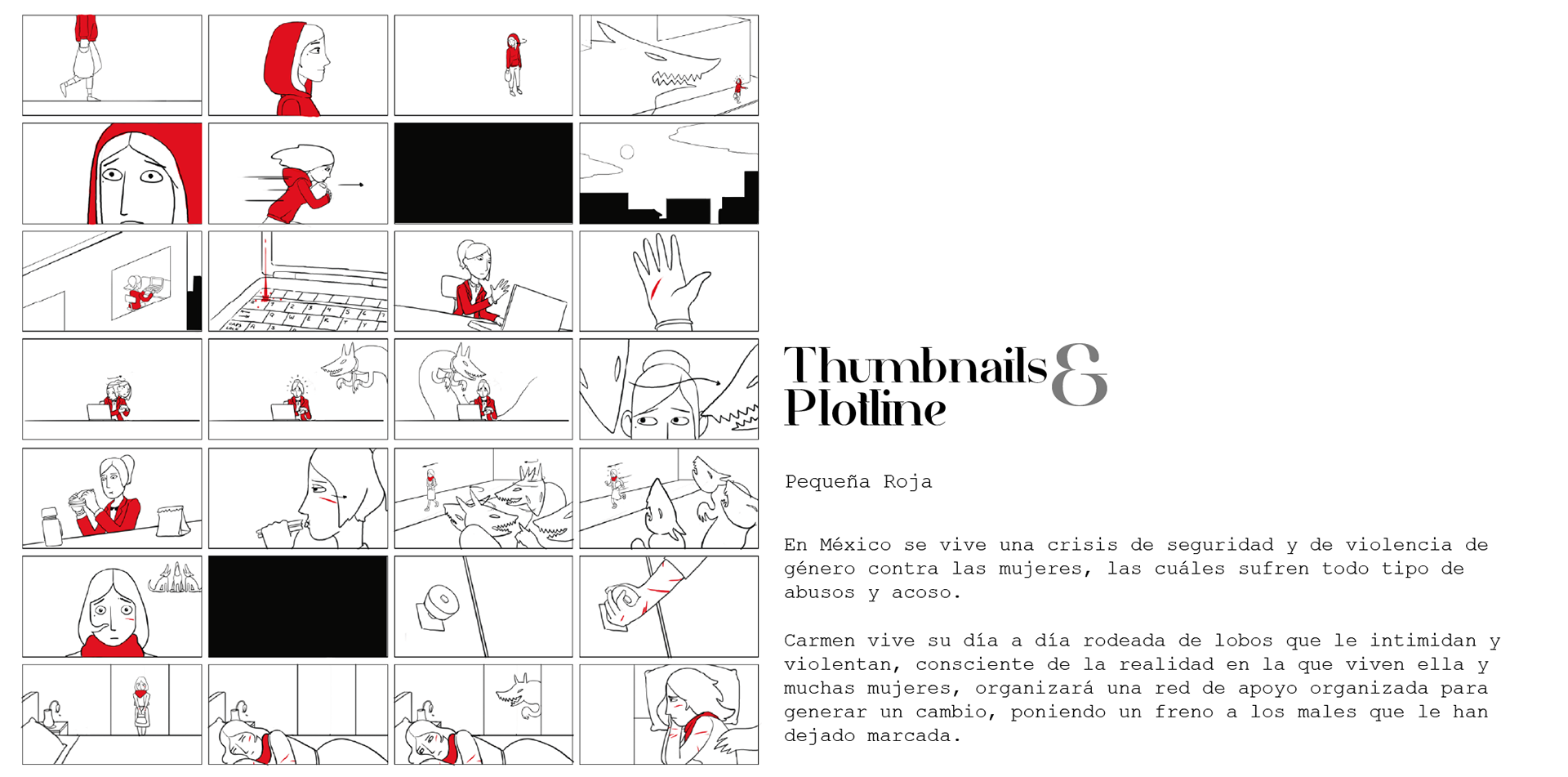 Thumbnails & Plotline

Pequeña Roja

En México se vive una crisis de seguridad y de violencia de género contra las mujeres, las cuáles sufren todo tipo de abusos y acoso.

Carmen vive su día a día rodeada de lobos que le intimidan y violentan, consciente de la realidad en la que viven ella y muchas mujeres, organizará una red de apoyo organizada para generar un cambio, poniendo un freno a los males que le han dejado marcada.