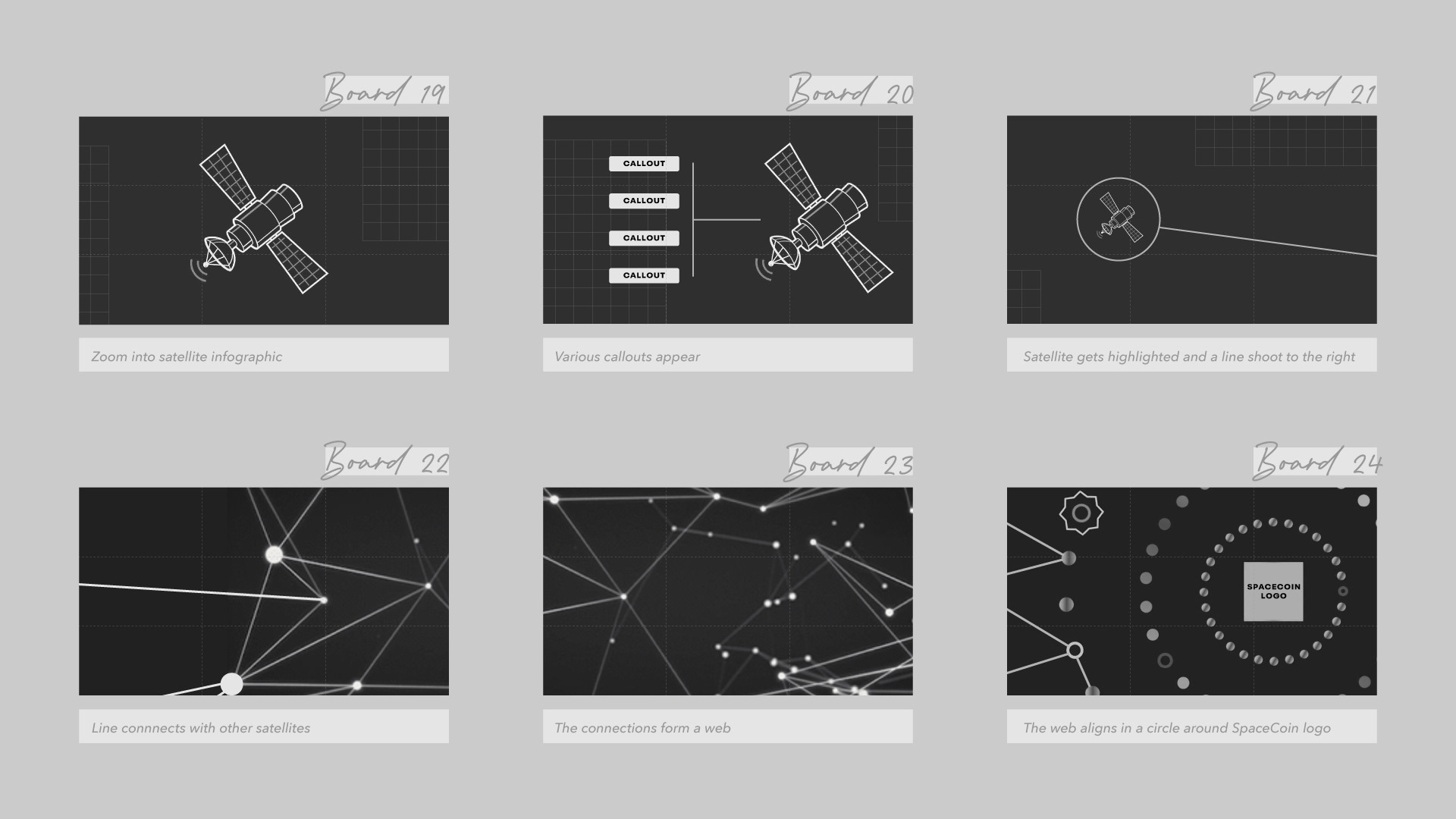 Board 19

Zoom into satellite infographic

Board 20

CALLOUT

CALLOUT

CALLOUT

CALLOUT

Various callouts appear

Board 21

Satellite gets highlighted and a line shoot to the right

Board 22

Line connnects with other satellites

Board 23

The connections form a web

Board 24

SPACECOIN LOGO

The web aligns in a circle around SpaceCoin logo