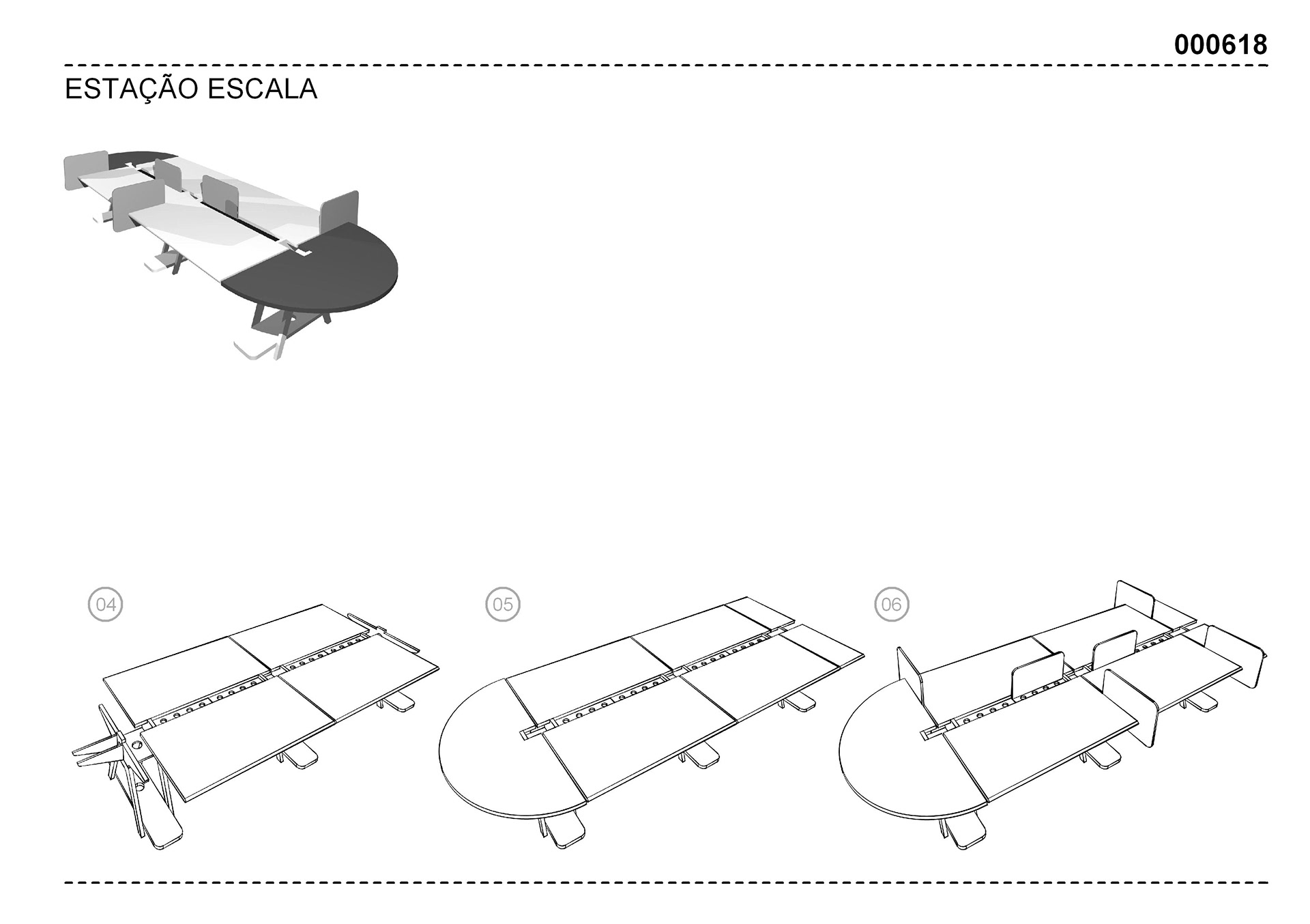 000618

ESTAÇÃO ESCALA

04

05

06