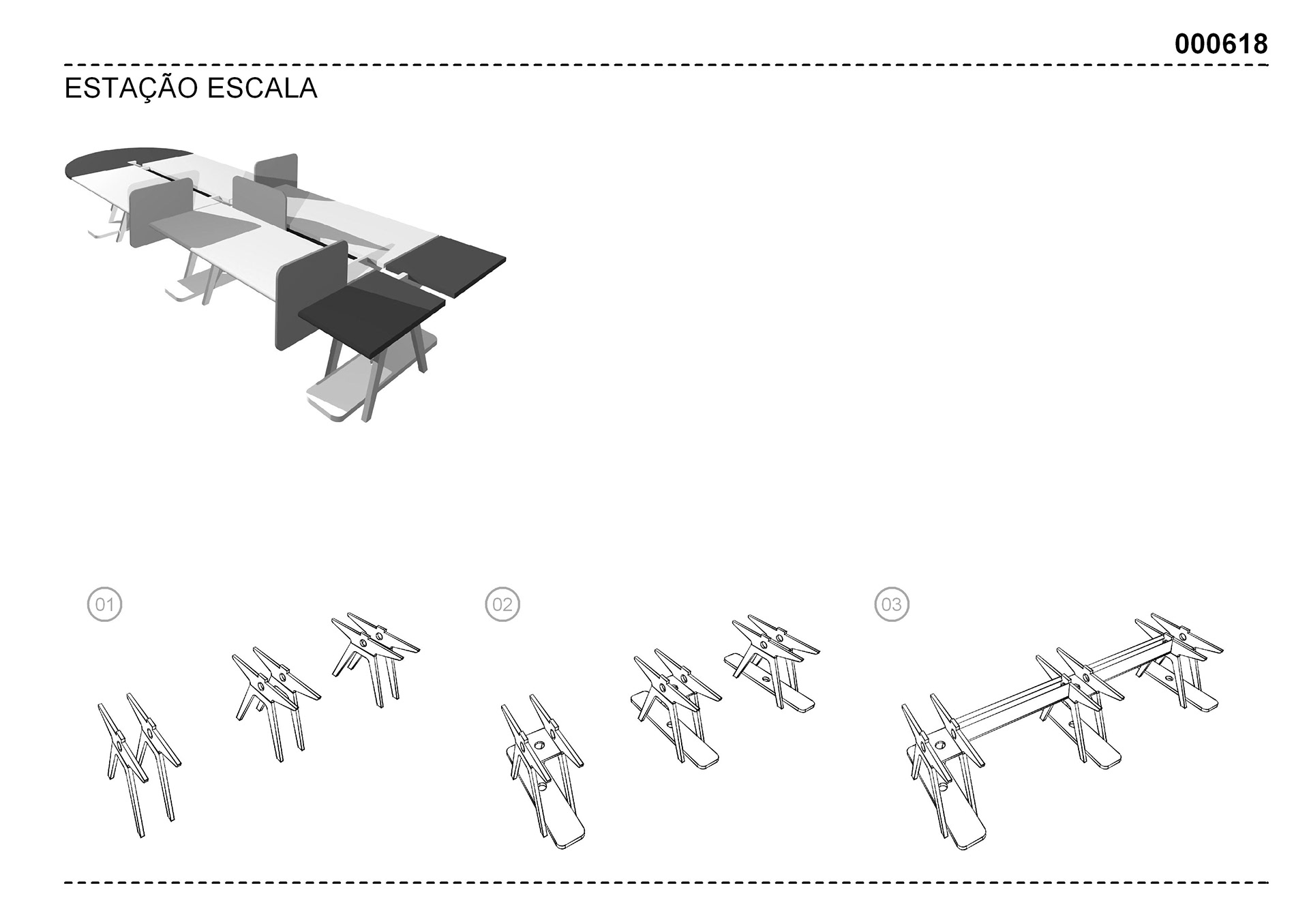 000618

ESTAÇÃO ESCALA

01

02

03