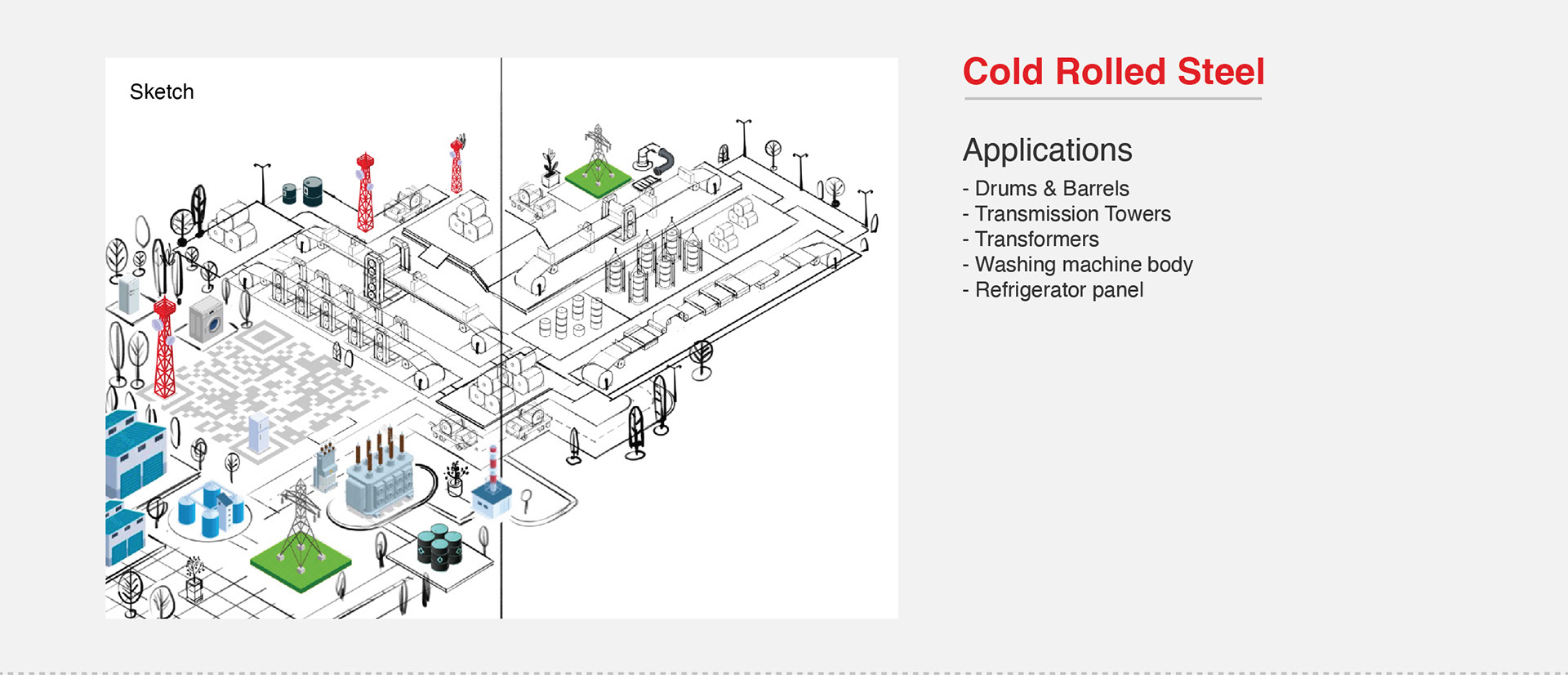 Sketch

Cold Rolled Steel

Applications

- Drums & Barrels
- Transmission Towers
- Transformers
- Washing machine body
- Refrigerator panel