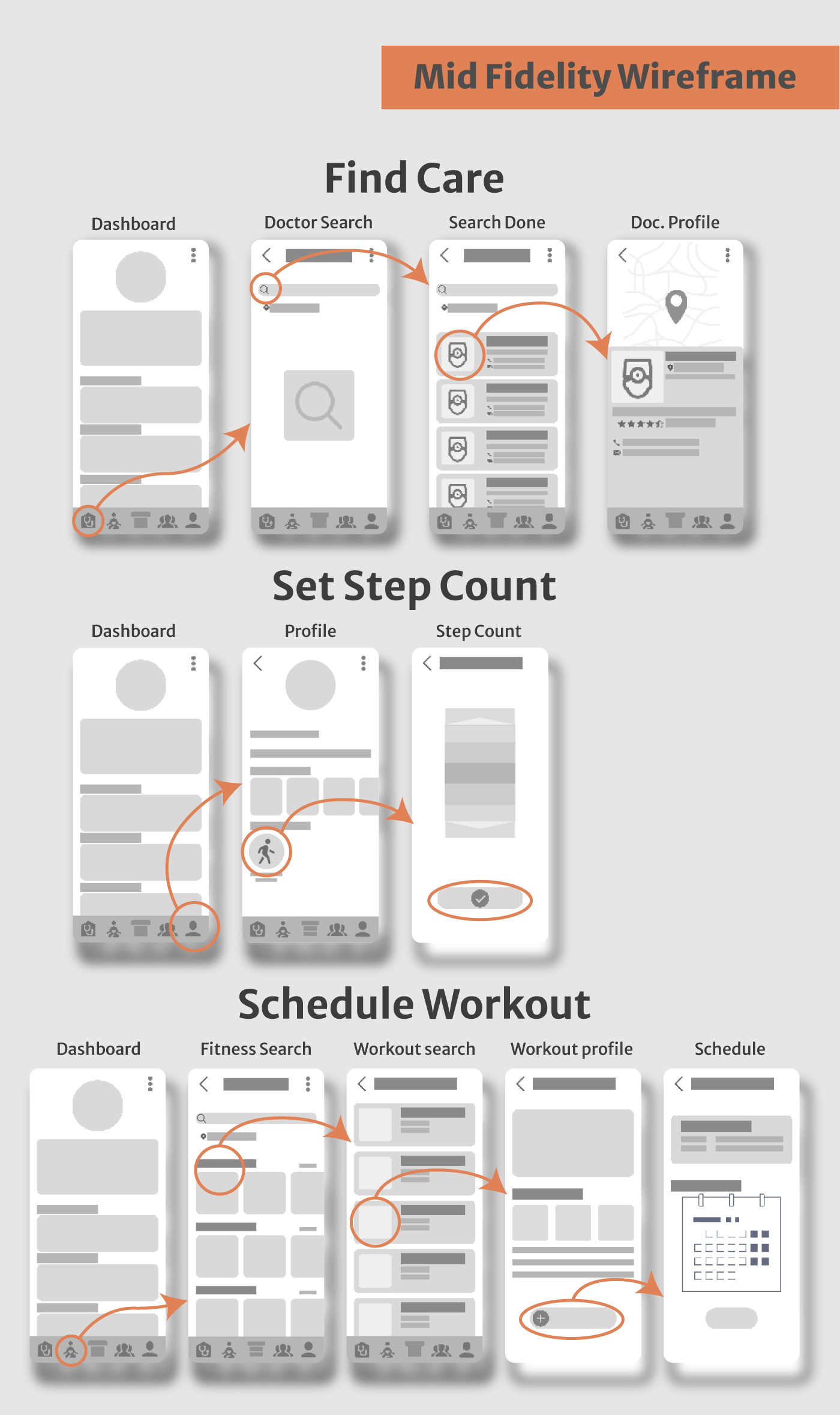 Mid Fidelity Wireframe

Find Care

Dashboard

Doctor Search

Search Done

Doc. Profile

Set Step Count

Dashboard

Profile

Step Count

Schedule Workout

Dashboard

Fitness Search

Workout search

Workout profile

Schedule