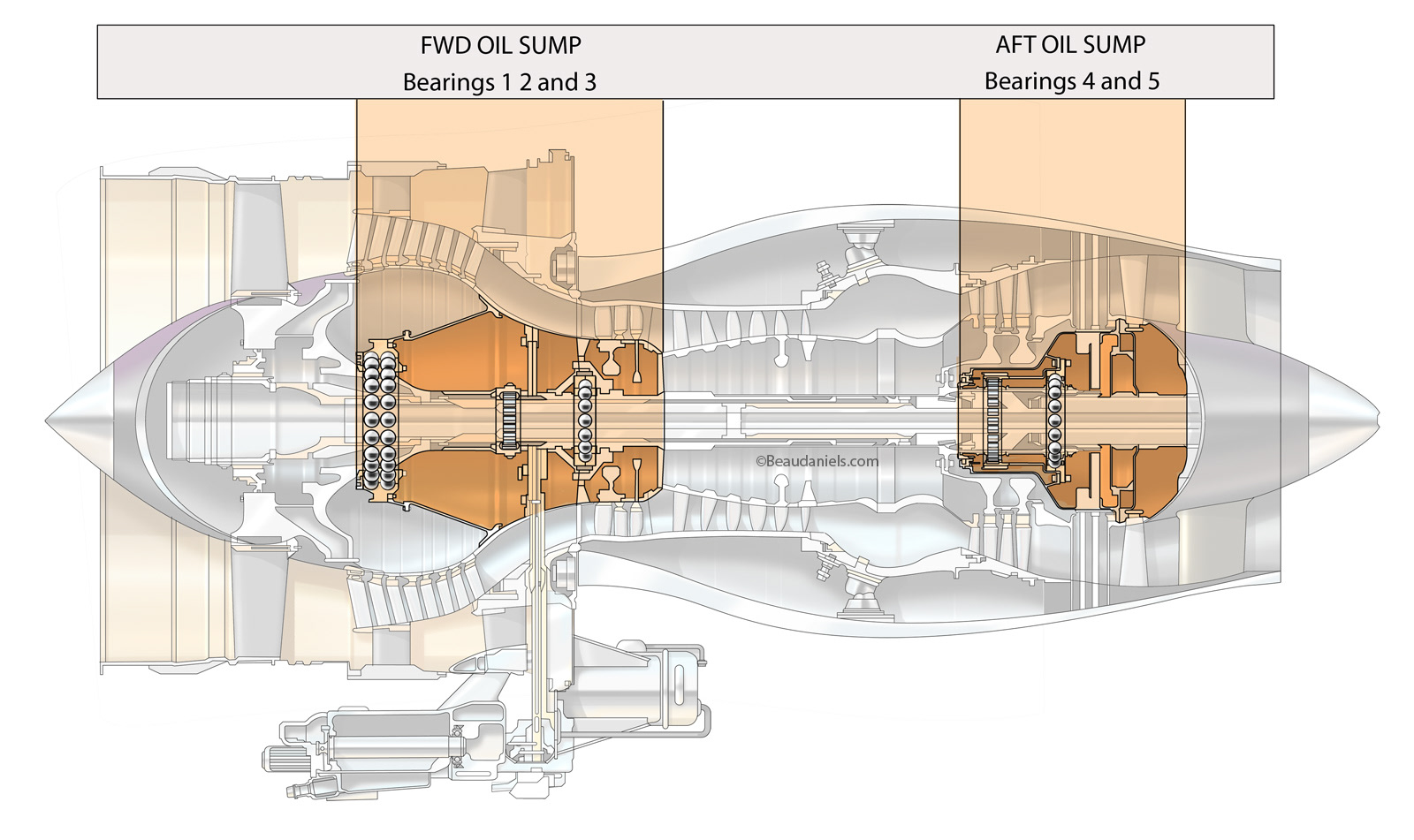 FWD OIL SUMP
Bearings 1 2 and 3

AFT OIL SUMP
Bearings 4 and 5

©Beaudaniels.com