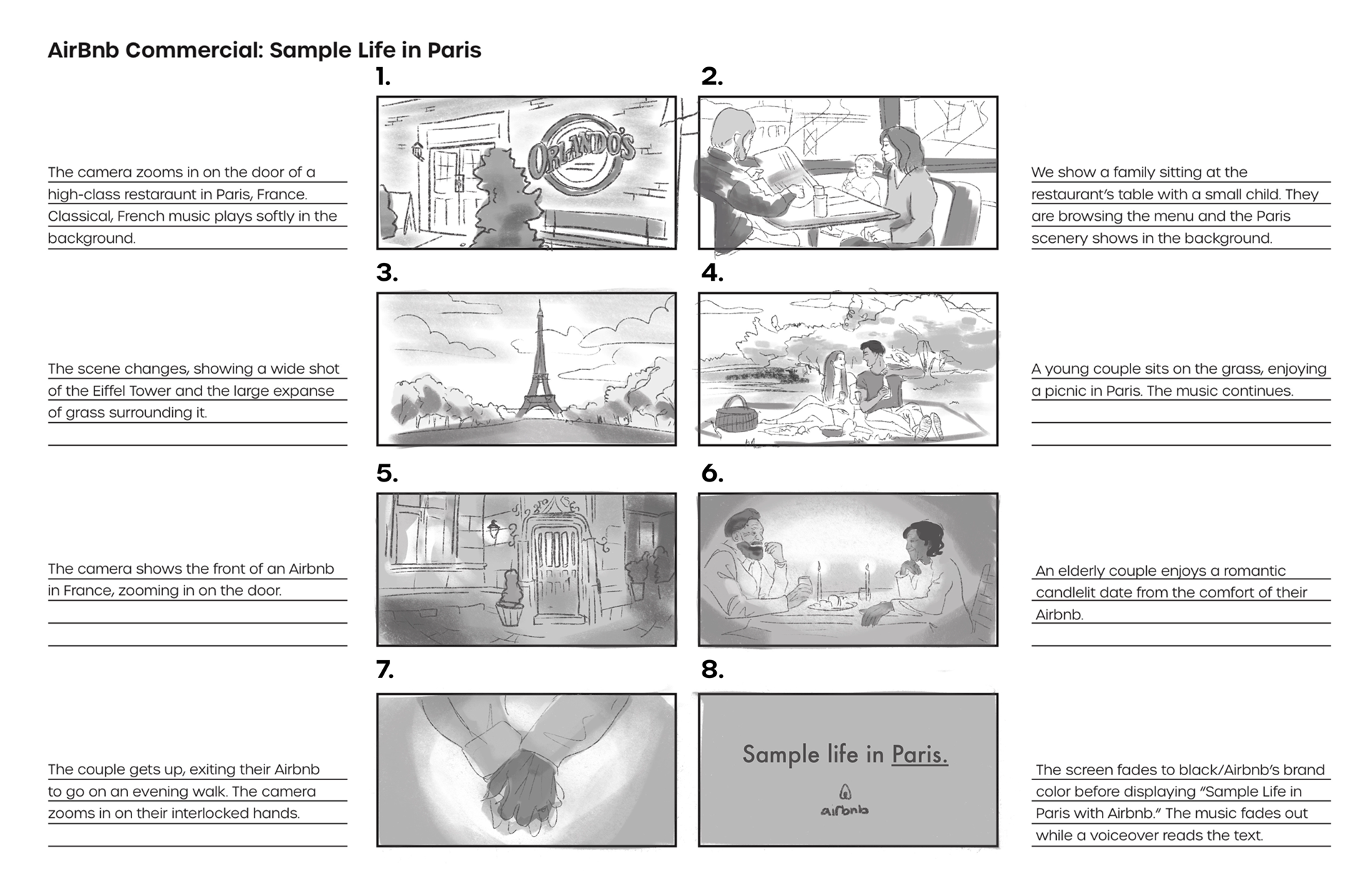 AirBnb Commercial: Sample Life in Paris

1.

ORLANDO'S

The camera zooms in on the door of a high-class restaraunt in Paris, France. Classical, French music plays softly in the background.

2.

We show a family sitting at the restaurant's table with a small child. They are browsing the menu and the Paris scenery shows in the background.

3.

The scene changes, showing a wide shot of the Eiffel Tower and the large expanse of grass surrounding it.

4.

A young couple sits on the grass, enjoying a picnic in Paris. The music continues.

5.

The camera shows the front of an Airbnb in France, zooming in on the door.

6.

An elderly couple enjoys a romantic candlelit date from the comfort of their Airbnb.

7.

The couple gets up, exiting their Airbnb to go on an evening walk. The camera zooms in on their interlocked hands.

8.

Sample life in Paris.

airbnb

The screen fades to black/Airbnb's brand color before displaying "Sample Life in Paris with Airbnb." The music fades out while a voiceover reads the text.