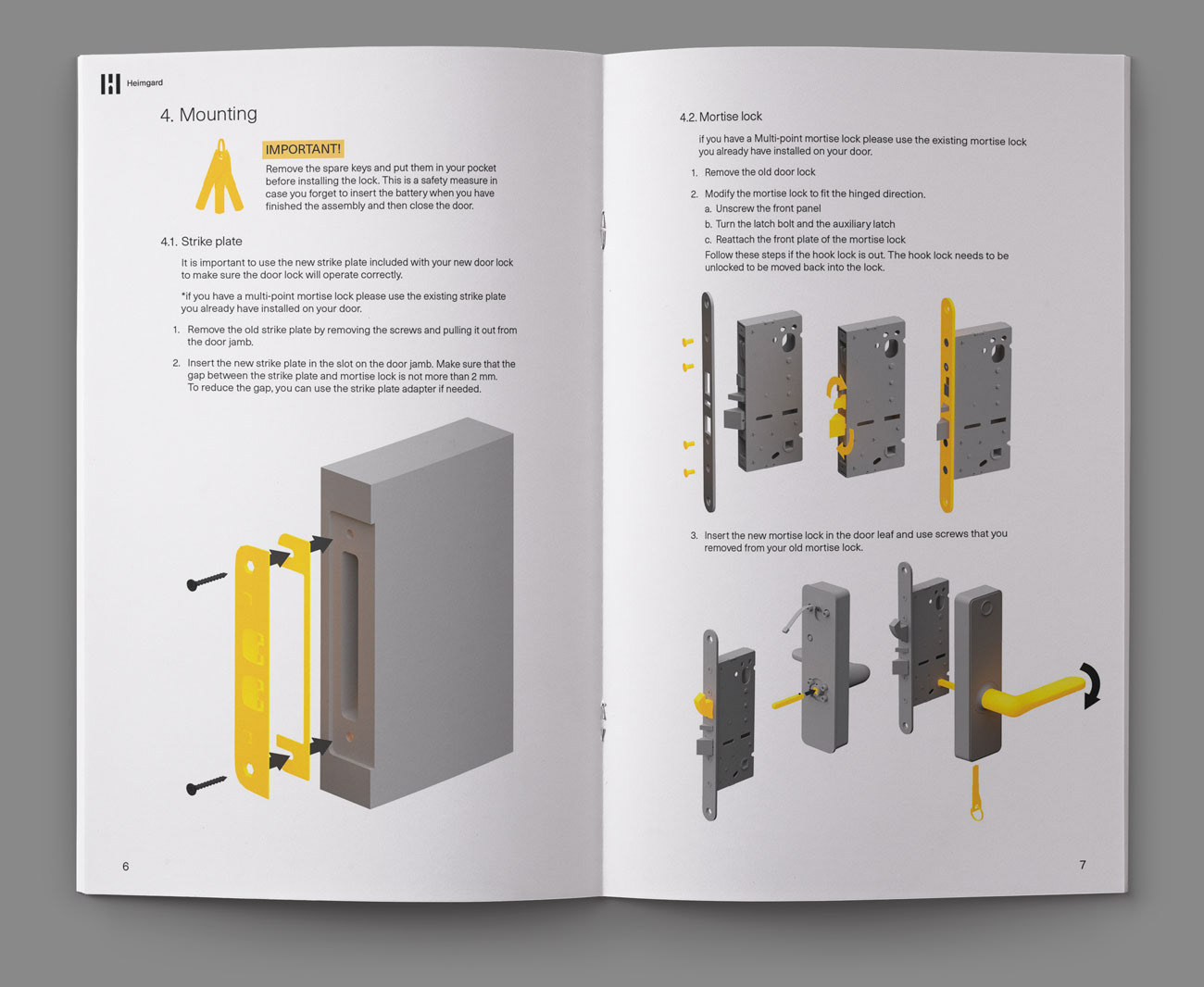 Heimgard

4. Mounting

IMPORTANT!

Remove the spare keys and put them in your pocket before installing the lock. This is a safety measure in case you forget to insert the battery when you have finished the assembly and then close the door.

4.1. Strike plate

It is important to use the new strike plate included with your new door lock to make sure the door lock will operate correctly.

*if you have a multi-point mortise lock please use the existing strike plate you already have installed on your door.

1. Remove the old strike plate by removing the screws and pulling it out from the door jamb.

2. Insert the new strike plate in the slot on the door jamb. Make sure that the gap between the strike plate and mortise lock is not more than 2 mm. To reduce the gap, you can use the strike plate adapter if needed.

6

4.2. Mortise lock

if you have a Multi-point mortise lock please use the existing mortise lock you already have installed on your door.

1. Remove the old door lock

2. Modify the mortise lock to fit the hinged direction.
a. Unscrew the front panel
b. Turn the latch bolt and the auxiliary latch
c. Reattach the front plate of the mortise lock
Follow these steps if the hook lock is out. The hook lock needs to be unlocked to be moved back into the lock.

3. Insert the new mortise lock in the door leaf and use screws that you removed from your old mortise lock.

7