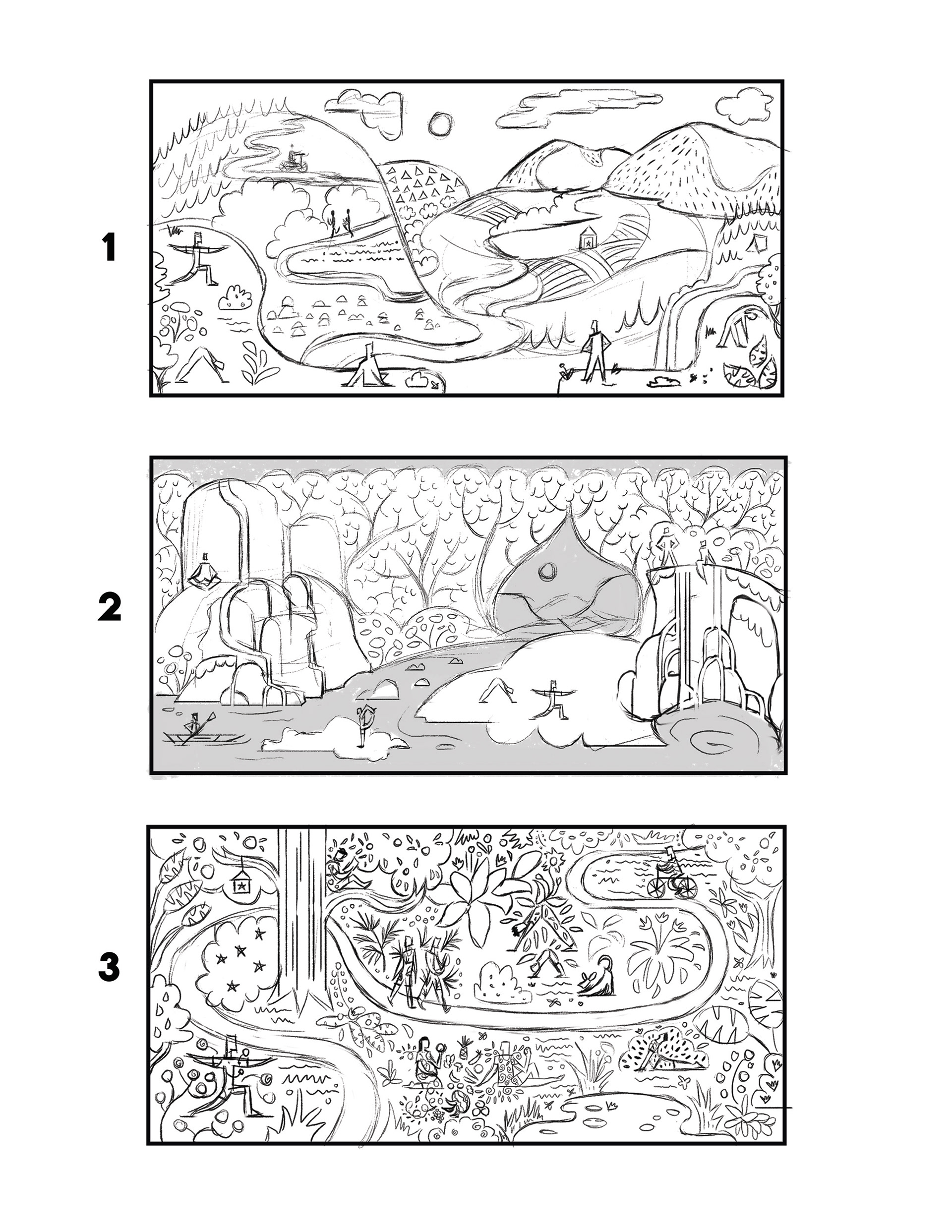 1

2

3