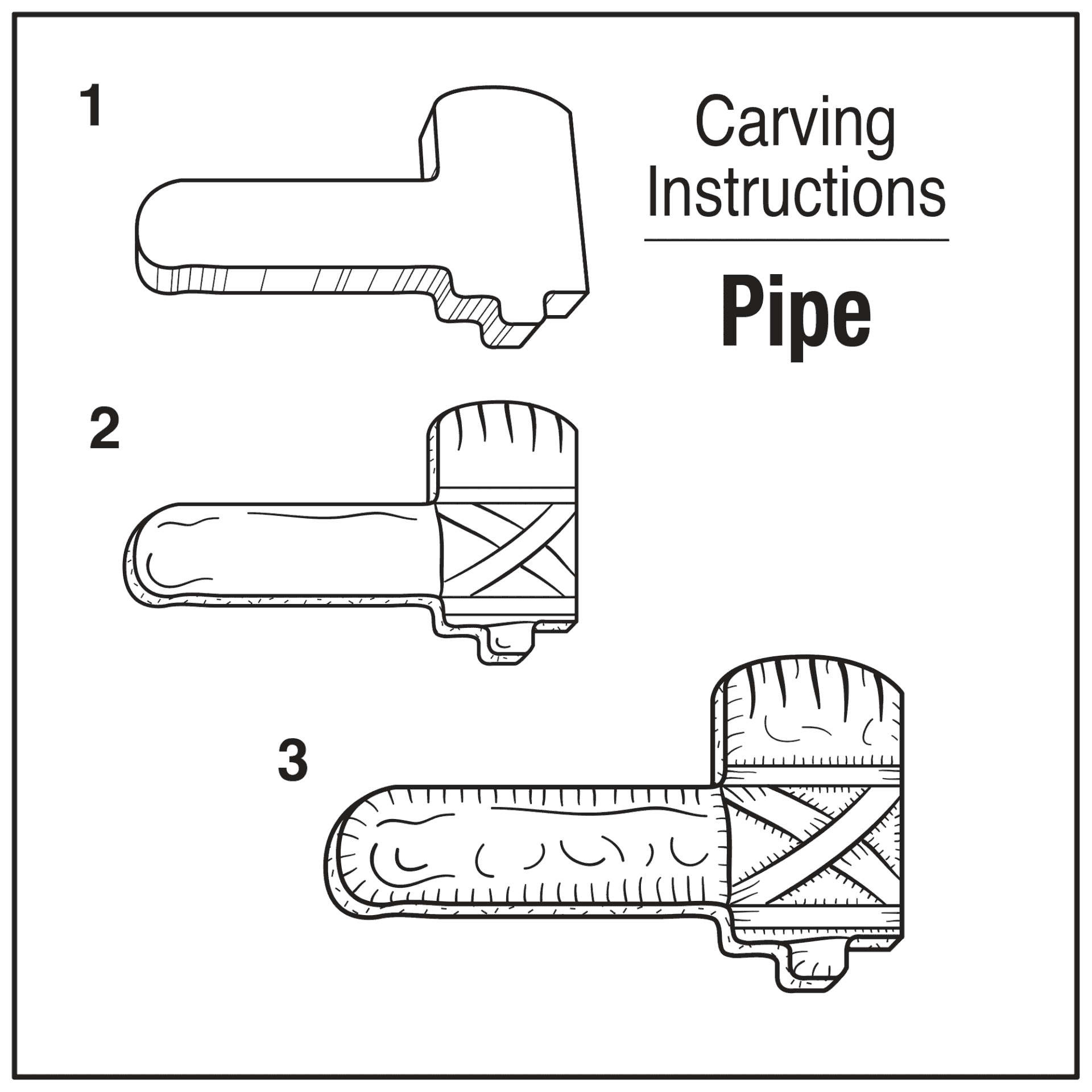 1

Carving Instructions

Pipe

2

3