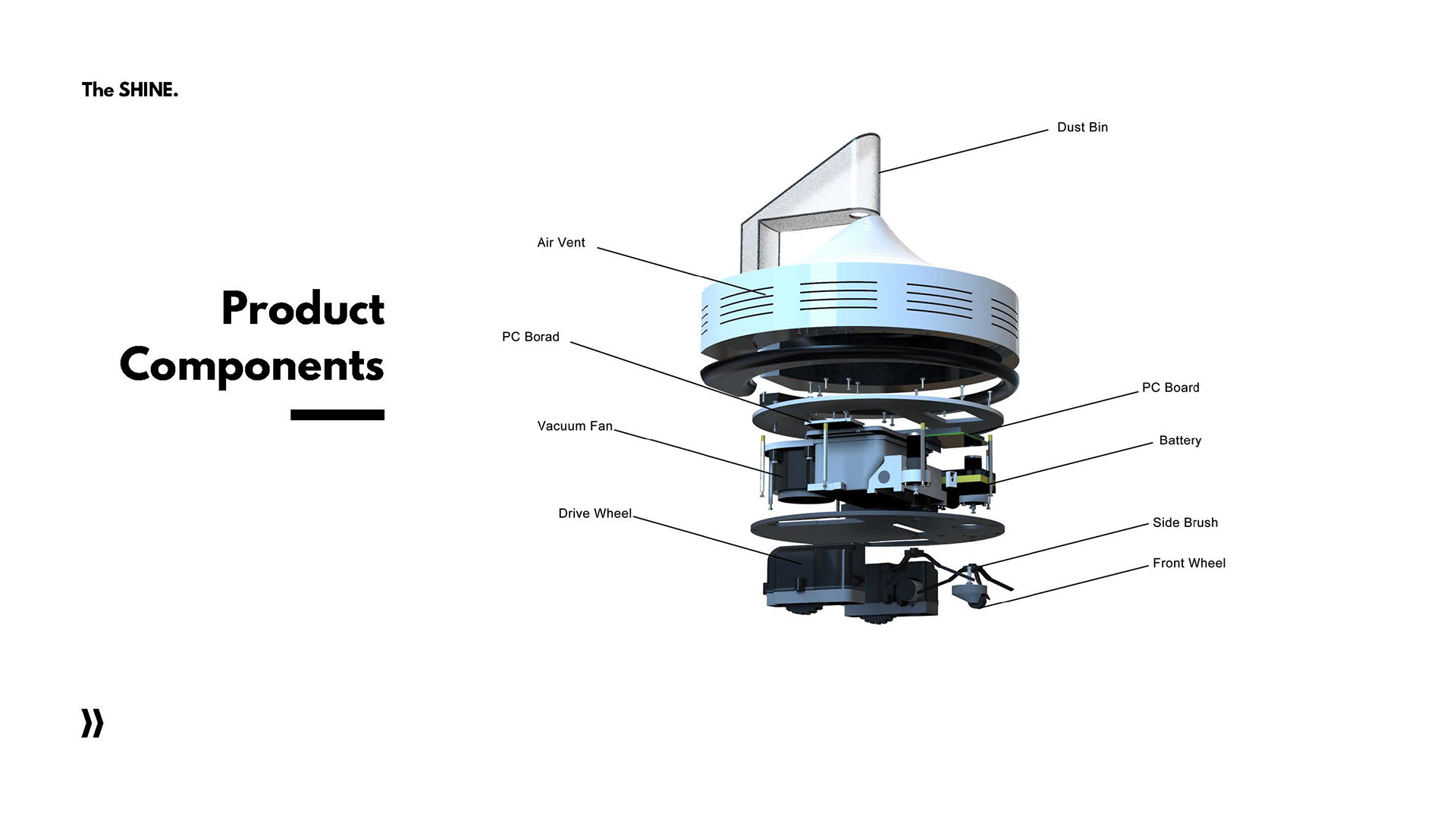 The SHINE.

Product Components

Dust Bin

Air Vent

PC Borad

PC Board

Vacuum Fan

Battery

Drive Wheel

Side Brush

Front Wheel

»