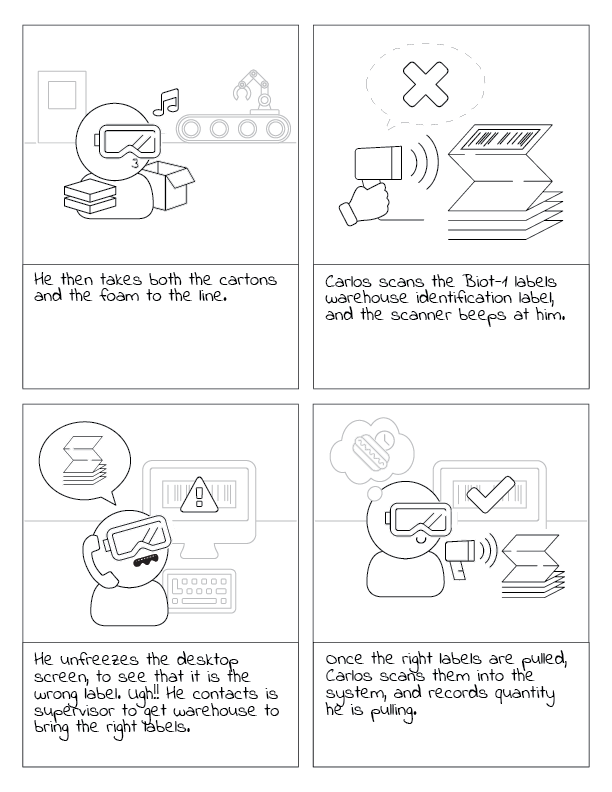 He then takes both the cartons and the foam to the line.

Carlos scans the Biot-1 labels warehouse identification label, and the scanner beeps at him.

He unfreezes the desktop screen, to see that it is the wrong label. Ugh!! He contacts is supervisor to get warehouse to bring the right labels.

Once the right labels are pulled, Carlos scans them into the system, and records quantity he is pulling.