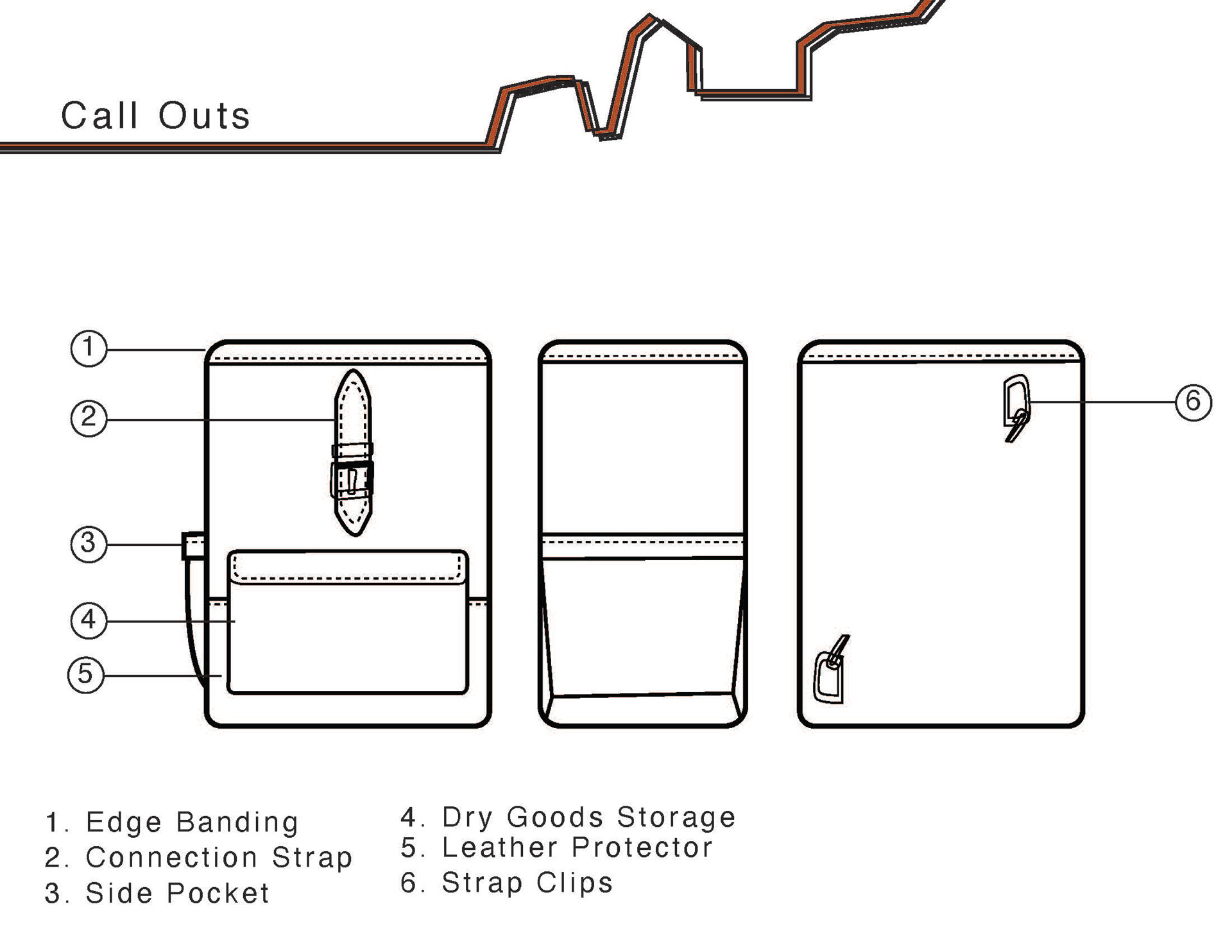 Call Outs

1
2
3
4
5
6

1. Edge Banding
2. Connection Strap
3. Side Pocket

4. Dry Goods Storage
5. Leather Protector
6. Strap Clips