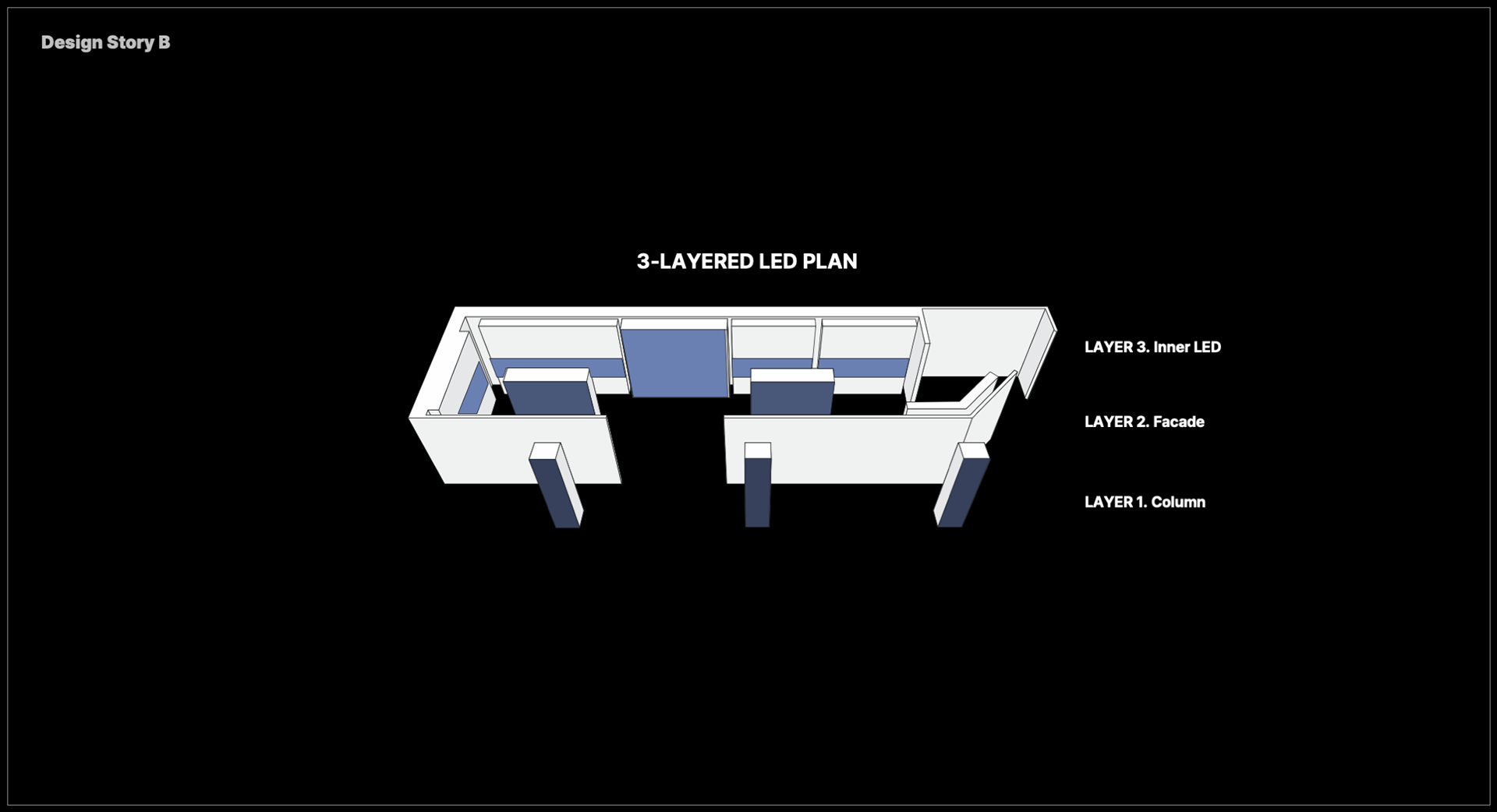 Design Story B

3-LAYERED LED PLAN

LAYER 3. Inner LED

LAYER 2. Facade

LAYER 1. Column