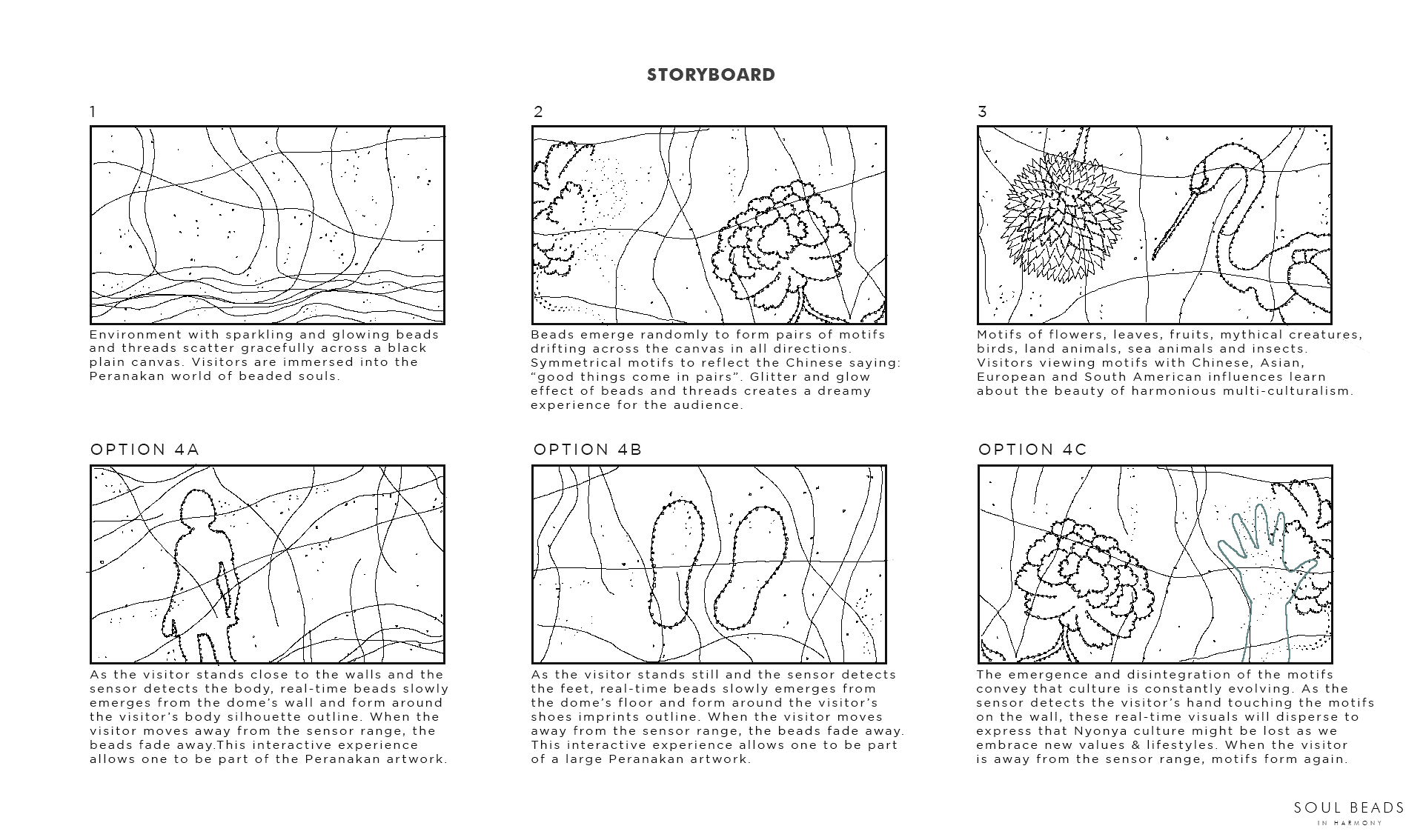 STORYBOARD

1

Environment with sparkling and glowing beads and threads scatter gracefully across a black plain canvas. Visitors are immersed into the Peranakan world of beaded souls.

2

Beads emerge randomly to form pairs of motifs drifting across the canvas in all directions. Symmetrical motifs to reflect the Chinese saying: “good things come in pairs”. Glitter and glow effect of beads and threads creates a dreamy experience for the audience.

3

Motifs of flowers, leaves, fruits, mythical creatures, birds, land animals, sea animals and insects. Visitors viewing motifs with Chinese, Asian, European and South American influences learn about the beauty of harmonious multi-culturalism.

OPTION 4A

As the visitor stands close to the walls and the sensor detects the body, real-time beads slowly emerges from the dome’s wall and form around the visitor’s body silhouette outline. When the visitor moves away from the sensor range, the beads fade away.This interactive experience allows one to be part of the Peranakan artwork.

OPTION 4B

As the visitor stands still and the sensor detects the feet, real-time beads slowly emerges from the dome’s floor and form around the visitor’s shoes imprints outline. When the visitor moves away from the sensor range, the beads fade away. This interactive experience allows one to be part of a large Peranakan artwork.

OPTION 4C

The emergence and disintegration of the motifs convey that culture is constantly evolving. As the sensor detects the visitor’s hand touching the motifs on the wall, these real-time visuals will disperse to express that Nyonya culture might be lost as we embrace new values & lifestyles. When the visitor is away from the sensor range, motifs form again.

SOUL BEADS
IN HARMONY