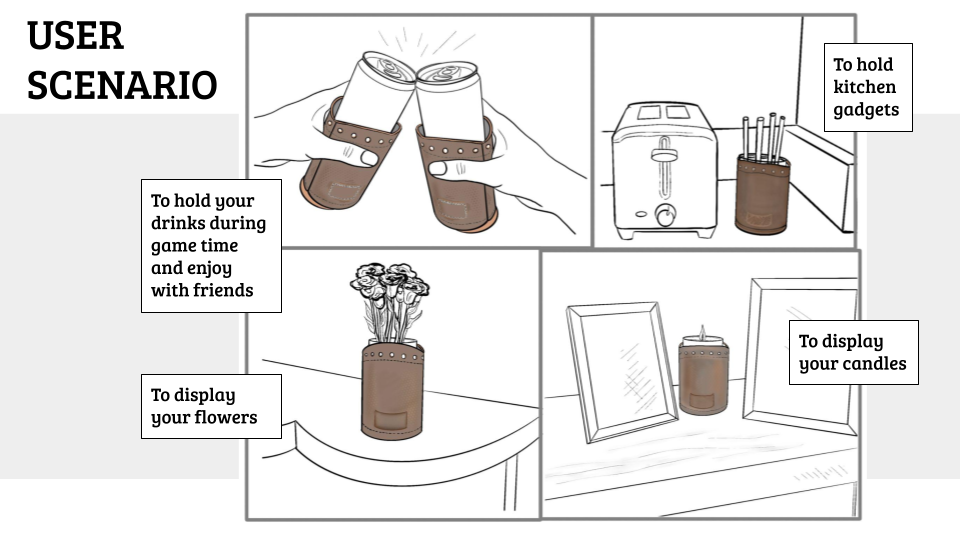 USER SCENARIO

To hold your drinks during game time and enjoy with friends

To hold kitchen gadgets

To display your flowers

To display your candles