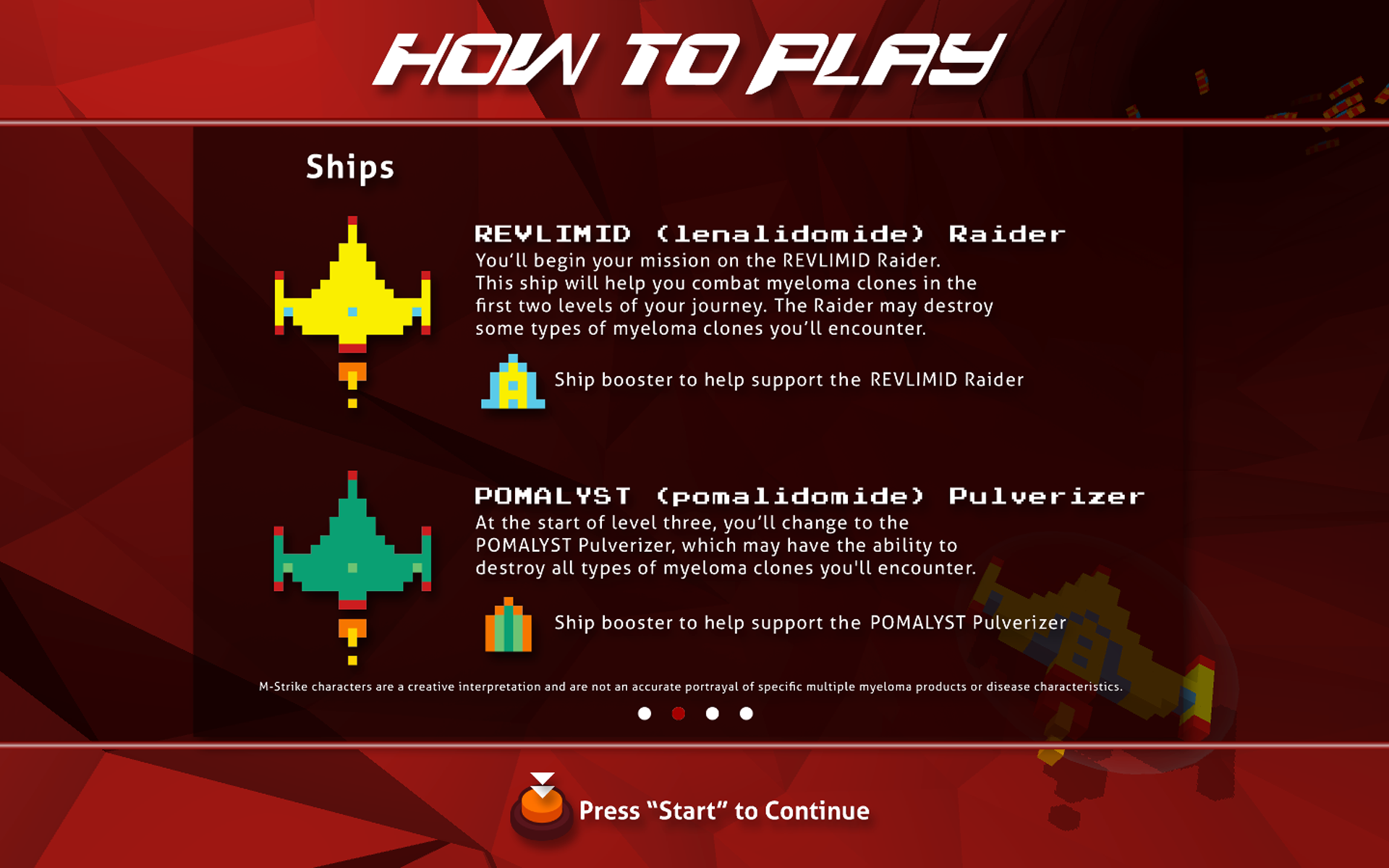 HOW TO PLAY

Ships

REVLIMID (lenalidomide) Raider
You'll begin your mission on the REVLIMID Raider. This ship will help you combat myeloma clones in the first two levels of your journey. The Raider may destroy some types of myeloma clones you'll encounter.

Ship booster to help support the REVLIMID Raider

POMALYST (pomalidomide) Pulverizer
At the start of level three, you'll change to the POMALYST Pulverizer, which may have the ability to destroy all types of myeloma clones you'll encounter.

Ship booster to help support the POMALYST Pulverizer

M-Strike characters are a creative interpretation and are not an accurate portrayal of specific multiple myeloma products or disease characteristics.

Press "Start" to Continue