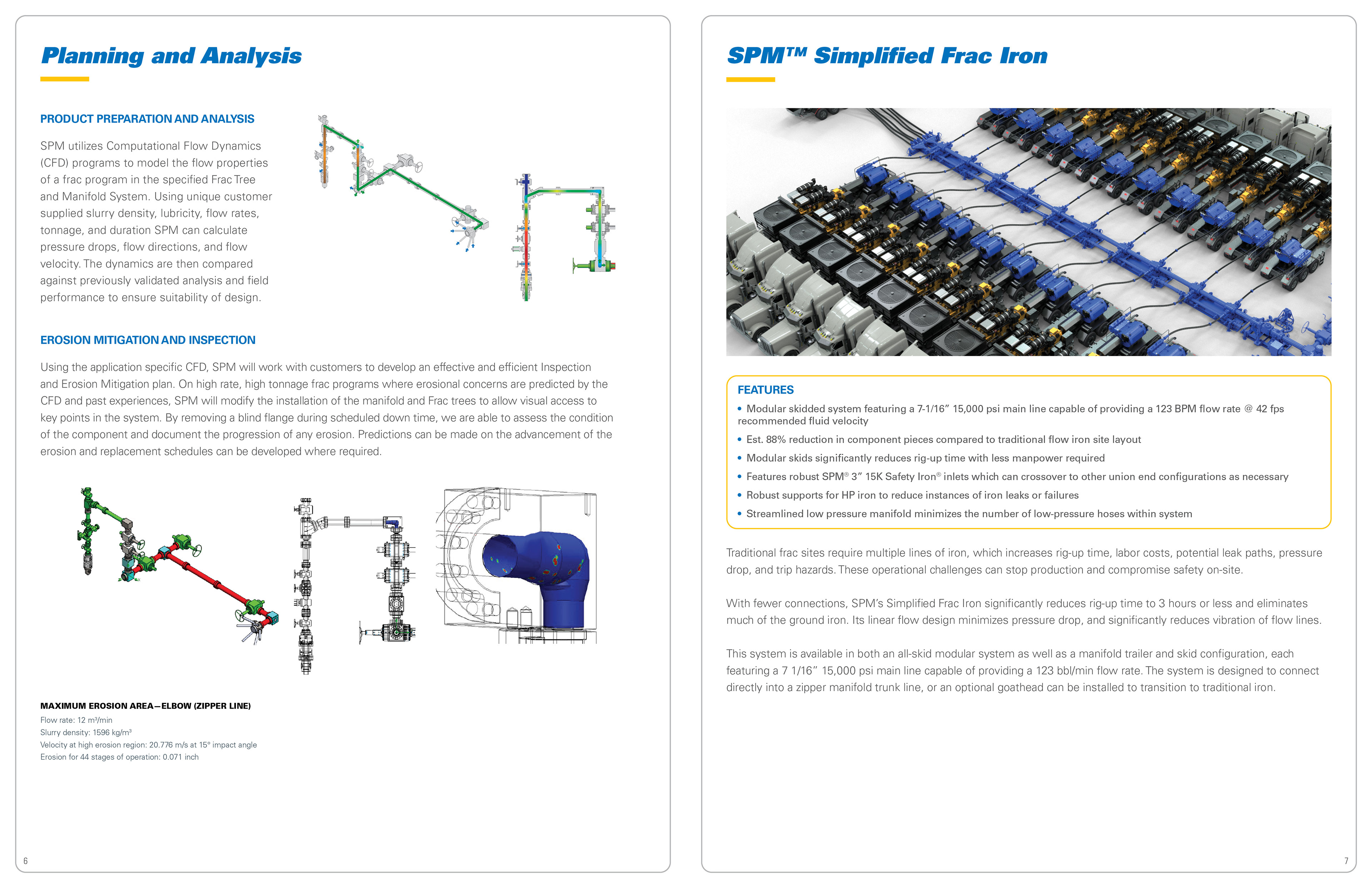 Planning and Analysis

PRODUCT PREPARATION AND ANALYSIS

SPM utilizes Computational Flow Dynamics (CFD) programs to model the flow properties of a frac program in the specified Frac Tree and Manifold System. Using unique customer supplied slurry density, lubricity, flow rates, tonnage, and duration SPM can calculate pressure drops, flow directions, and flow velocity. The dynamics are then compared against previously validated analysis and field performance to ensure suitability of design.

EROSION MITIGATION AND INSPECTION

Using the application specific CFD, SPM will work with customers to develop an effective and efficient Inspection and Erosion Mitigation plan. On high rate, high tonnage frac programs where erosional concerns are predicted by the CFD and past experiences, SPM will modify the installation of the manifold and Frac trees to allow visual access to key points in the system. By removing a blind flange during scheduled down time, we are able to assess the condition of the component and document the progression of any erosion. Predictions can be made on the advancement of the erosion and replacement schedules can be developed where required.

MAXIMUM EROSION AREA—ELBOW (ZIPPER LINE)
Flow rate: 12 m³/min
Slurry density: 1596 kg/m³
Velocity at high erosion region: 20.776 m/s at 15° impact angle
Erosion for 44 stages of operation: 0.071 inch

6

SPM™ Simplified Frac Iron

FEATURES
• Modular skidded system featuring a 7-1/16" 15,000 psi main line capable of providing a 123 BPM flow rate @ 42 fps recommended fluid velocity
• Est. 88% reduction in component pieces compared to traditional flow iron site layout
• Modular skids significantly reduces rig-up time with less manpower required
• Features robust SPM® 3" 15K Safety Iron® inlets which can crossover to other union end configurations as necessary
• Robust supports for HP iron to reduce instances of iron leaks or failures
• Streamlined low pressure manifold minimizes the number of low-pressure hoses within system

Traditional frac sites require multiple lines of iron, which increases rig-up time, labor costs, potential leak paths, pressure drop, and trip hazards. These operational challenges can stop production and compromise safety on-site.

With fewer connections, SPM's Simplified Frac Iron significantly reduces rig-up time to 3 hours or less and eliminates much of the ground iron. Its linear flow design minimizes pressure drop, and significantly reduces vibration of flow lines.

This system is available in both an all-skid modular system as well as a manifold trailer and skid configuration, each featuring a 7 1/16" 15,000 psi main line capable of providing a 123 bbl/min flow rate. The system is designed to connect directly into a zipper manifold trunk line, or an optional goathead can be installed to transition to traditional iron.

7