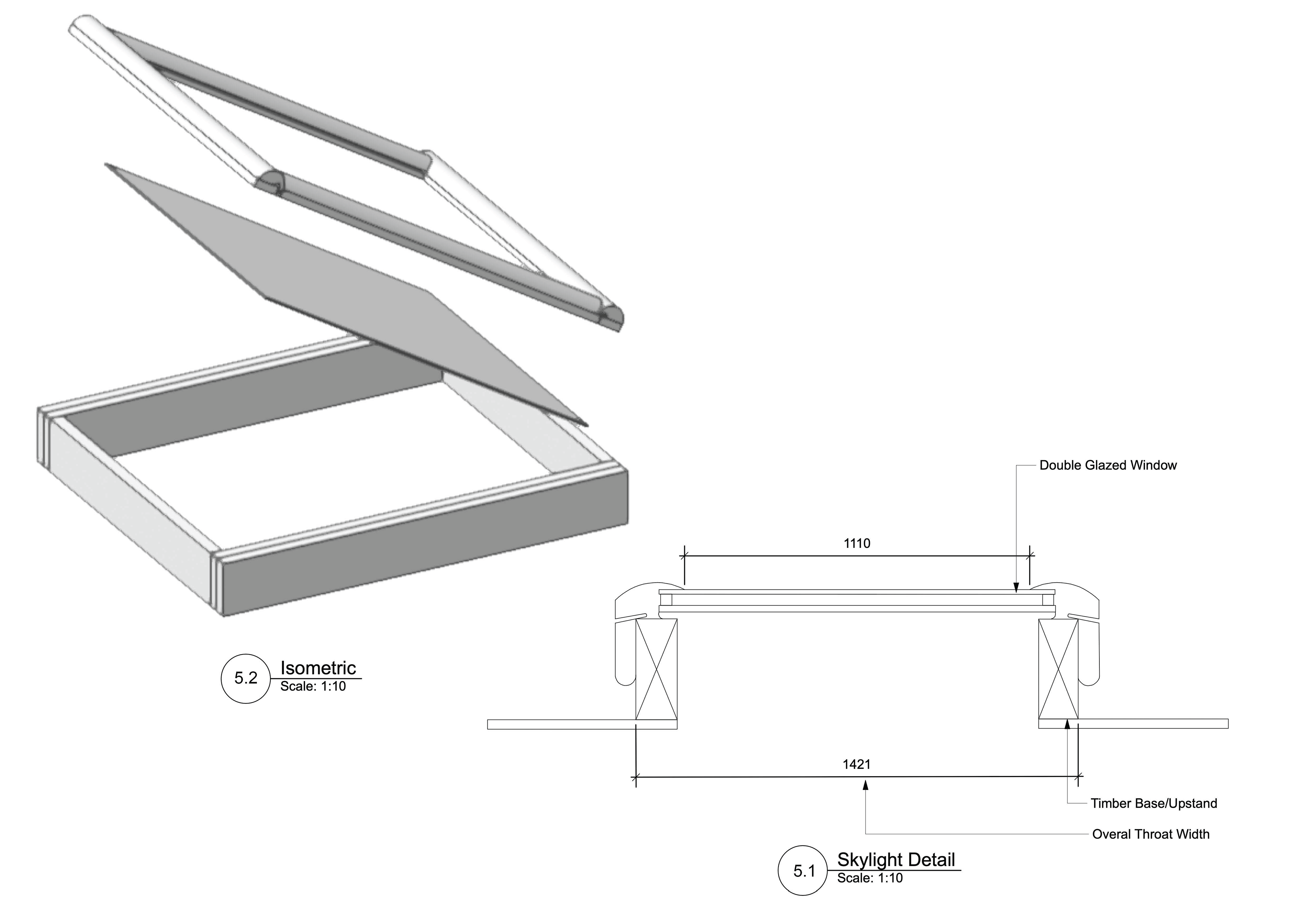 5.2 Isometric
Scale: 1:10

Double Glazed Window

1110

1421

Timber Base/Upstand

Overal Throat Width

5.1 Skylight Detail
Scale: 1:10