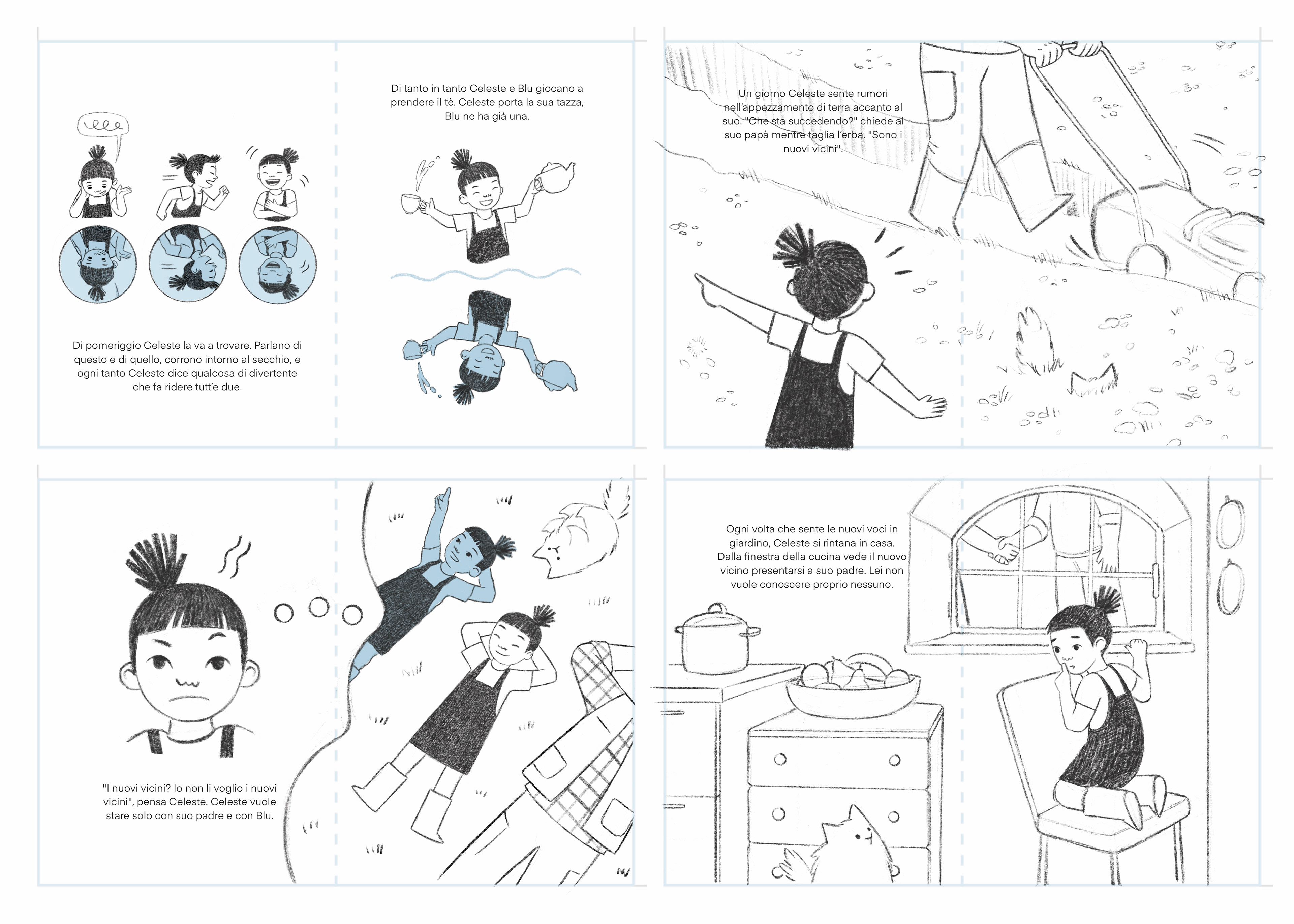 Di pomeriggio Celeste la va a trovare. Parlano di questo e di quello, corrono intorno al secchio, e ogni tanto Celeste dice qualcosa di divertente che fa ridere tutt'e due.

Di tanto in tanto Celeste e Blu giocano a prendere il tè. Celeste porta la sua tazza, Blu ne ha già una.

Un giorno Celeste sente rumori nell'appezzamento di terra accanto al suo. "Che sta succedendo?" chiede al suo papà mentre taglia l'erba. "Sono i nuovi vicini".

"I nuovi vicini? Io non li voglio i nuovi vicini", pensa Celeste. Celeste vuole stare solo con suo padre e con Blu.

Ogni volta che sente le nuovi voci in giardino, Celeste si rintana in casa. Dalla finestra della cucina vede il nuovo vicino presentarsi a suo padre. Lei non vuole conoscere proprio nessuno.