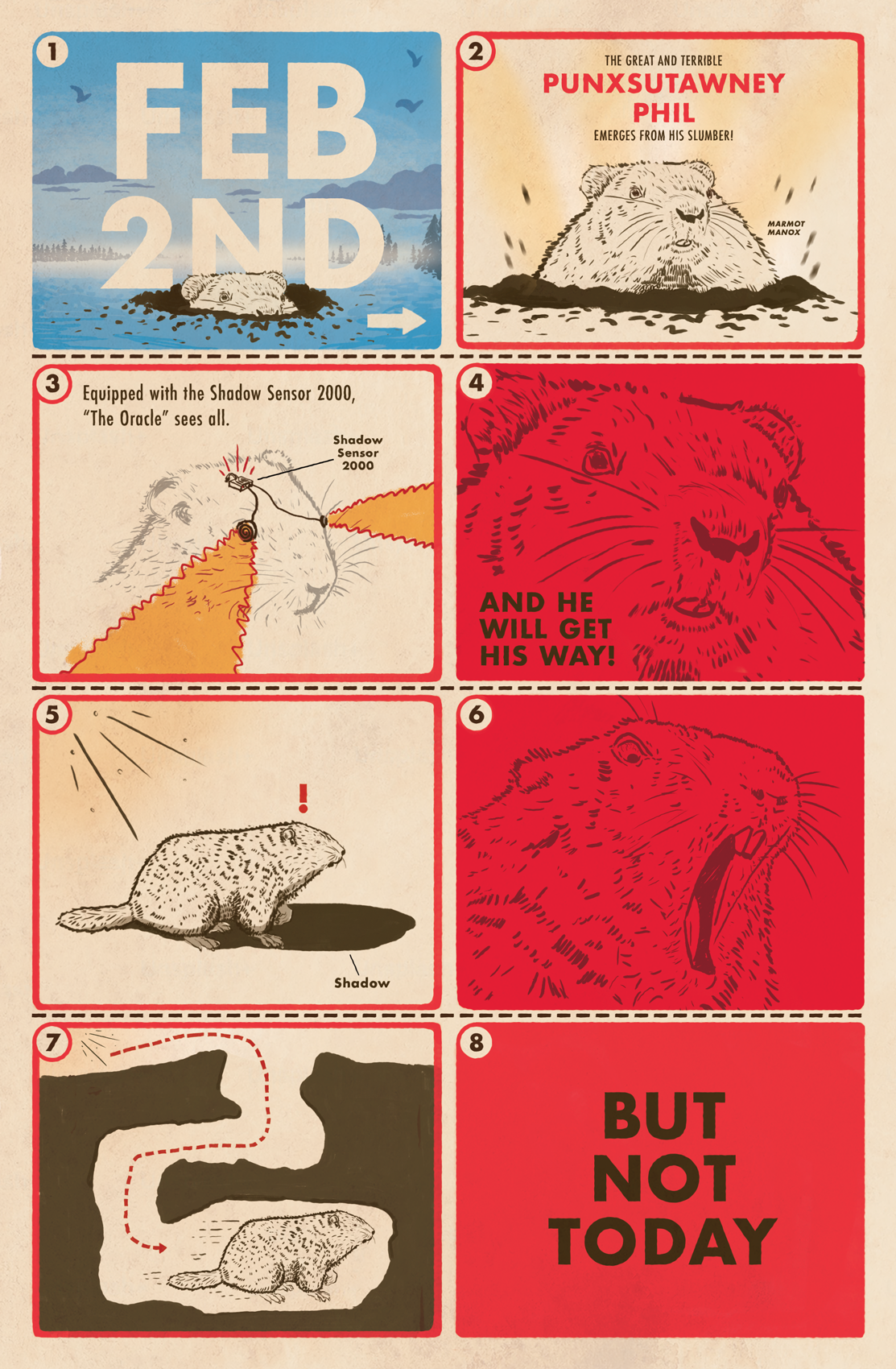 1

FEB 2ND

2

THE GREAT AND TERRIBLE
PUNXSUTAWNEY PHIL
EMERGES FROM HIS SLUMBER!

MARMOT MANOX

3

Equipped with the Shadow Sensor 2000, "The Oracle" sees all.

Shadow Sensor 2000

4

AND HE WILL GET HIS WAY!

5

!

Shadow

6

7

8

BUT NOT TODAY