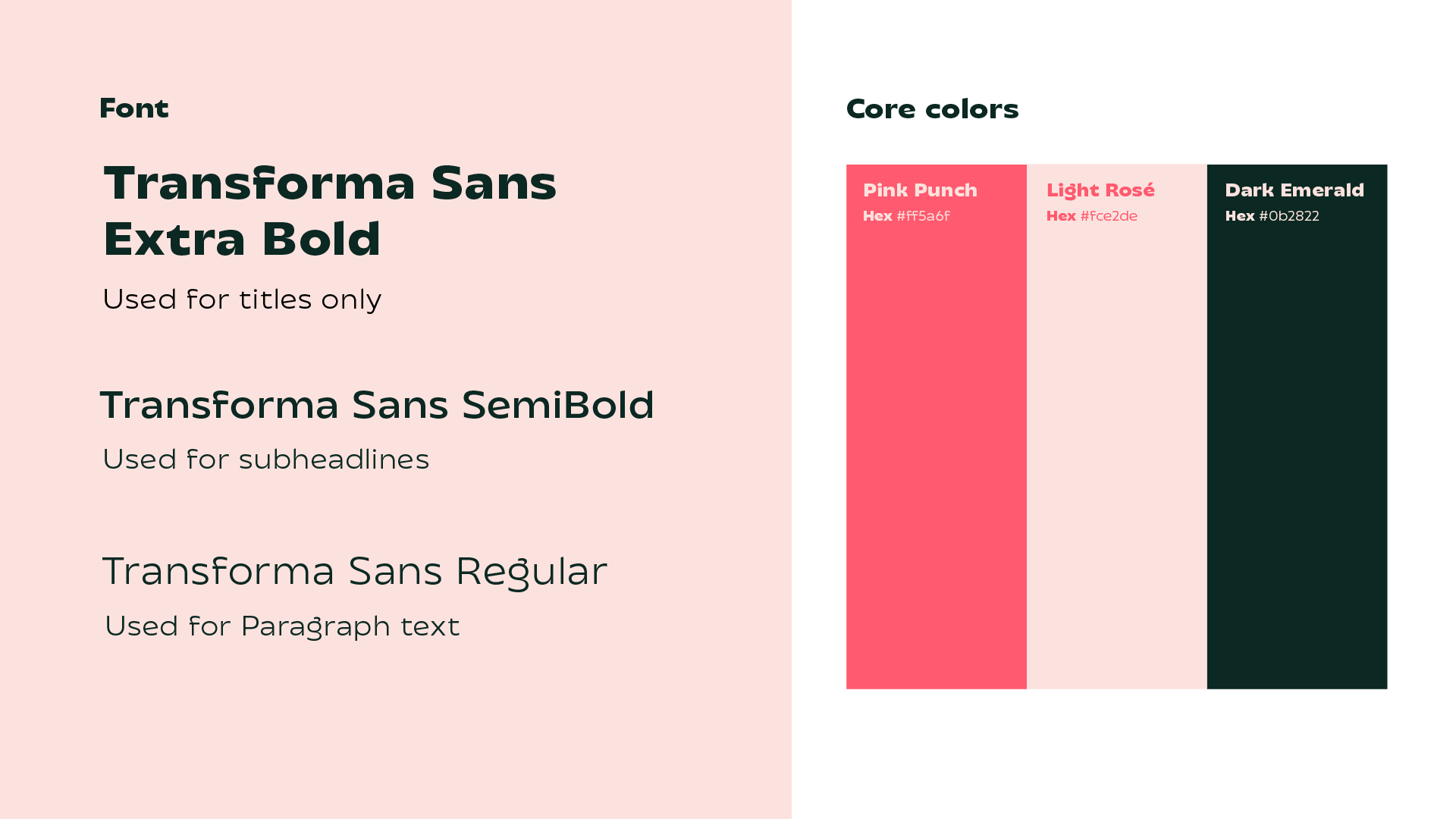 Font

Transforma Sans Extra Bold

Used for titles only

Transforma Sans SemiBold

Used for subheadlines

Transforma Sans Regular

Used for Paragraph text

Core colors

Pink Punch
Hex #ff5a6f

Light Rosé
Hex #fce2de

Dark Emerald
Hex #0b2822