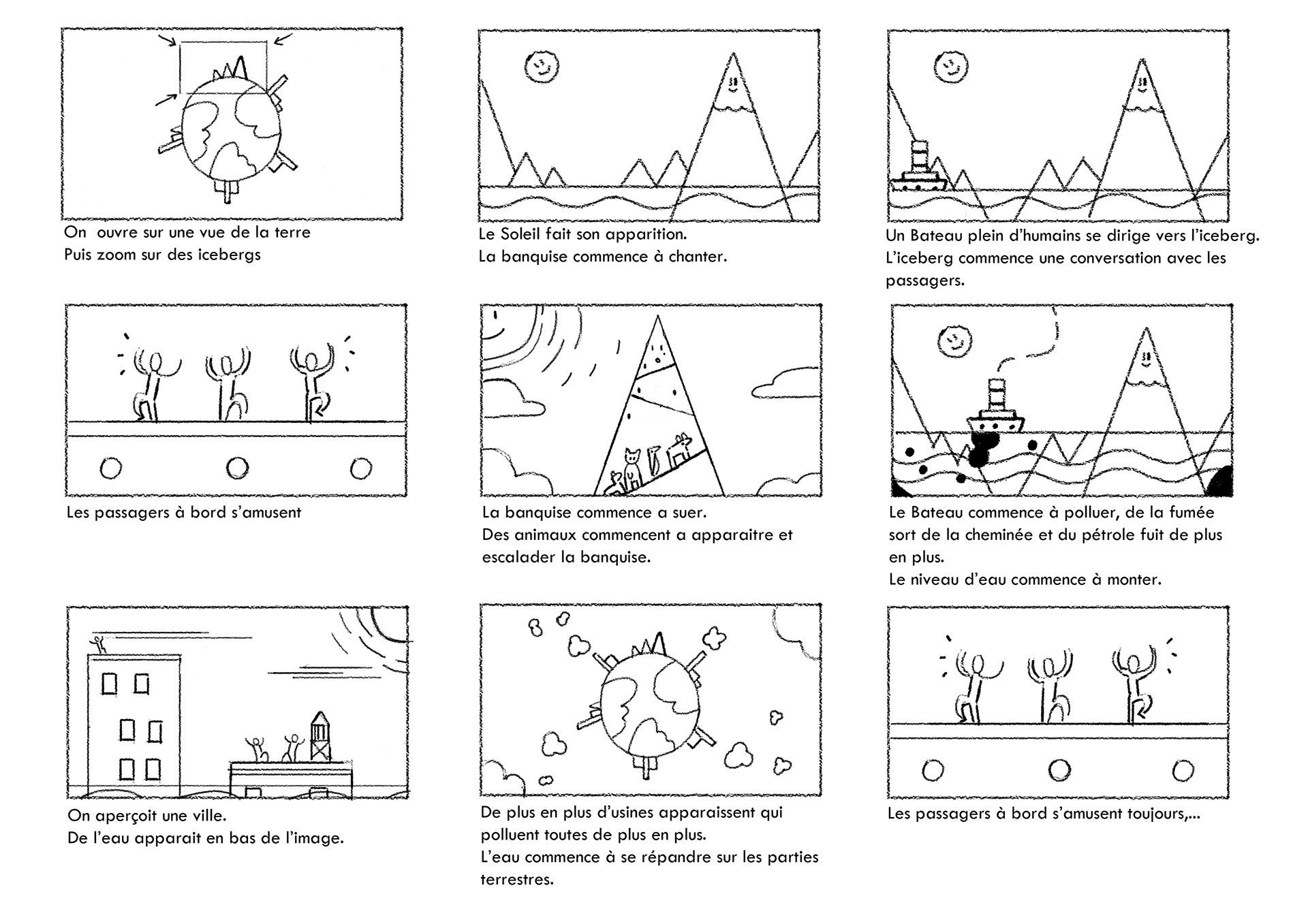 On ouvre sur une vue de la terre
Puis zoom sur des icebergs

Le Soleil fait son apparition.
La banquise commence à chanter.

Un Bateau plein d'humains se dirige vers l'iceberg.
L'iceberg commence une conversation avec les passagers.

Les passagers à bord s'amusent

La banquise commence a suer.
Des animaux commencent a apparaitre et escalader la banquise.

Le Bateau commence à polluer, de la fumée sort de la cheminée et du pétrole fuit de plus en plus.
Le niveau d'eau commence à monter.

On aperçoit une ville.
De l'eau apparait en bas de l'image.

De plus en plus d'usines apparaissent qui polluent toutes de plus en plus.
L'eau commence à se répandre sur les parties terrestres.

Les passagers à bord s'amusent toujours,...