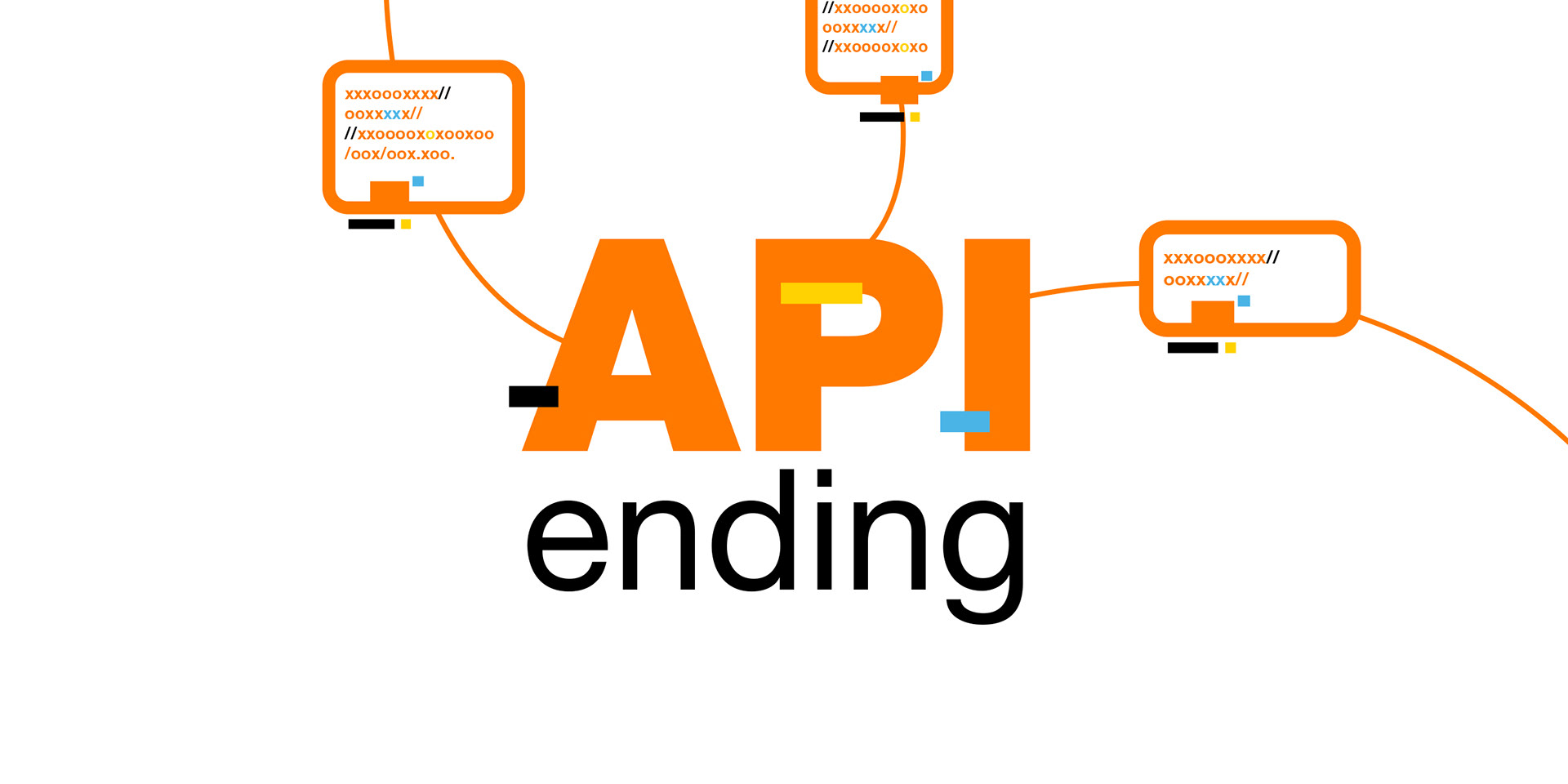 xxxoooxxxx//
ooxxxxx//
//xxooooxoxooxoo
/oox/oox.xoo.

//xxooooxoxo
ooxxxxx//
//xxooooxoxo

xxxoooxxxx//
ooxxxxx//

API
ending