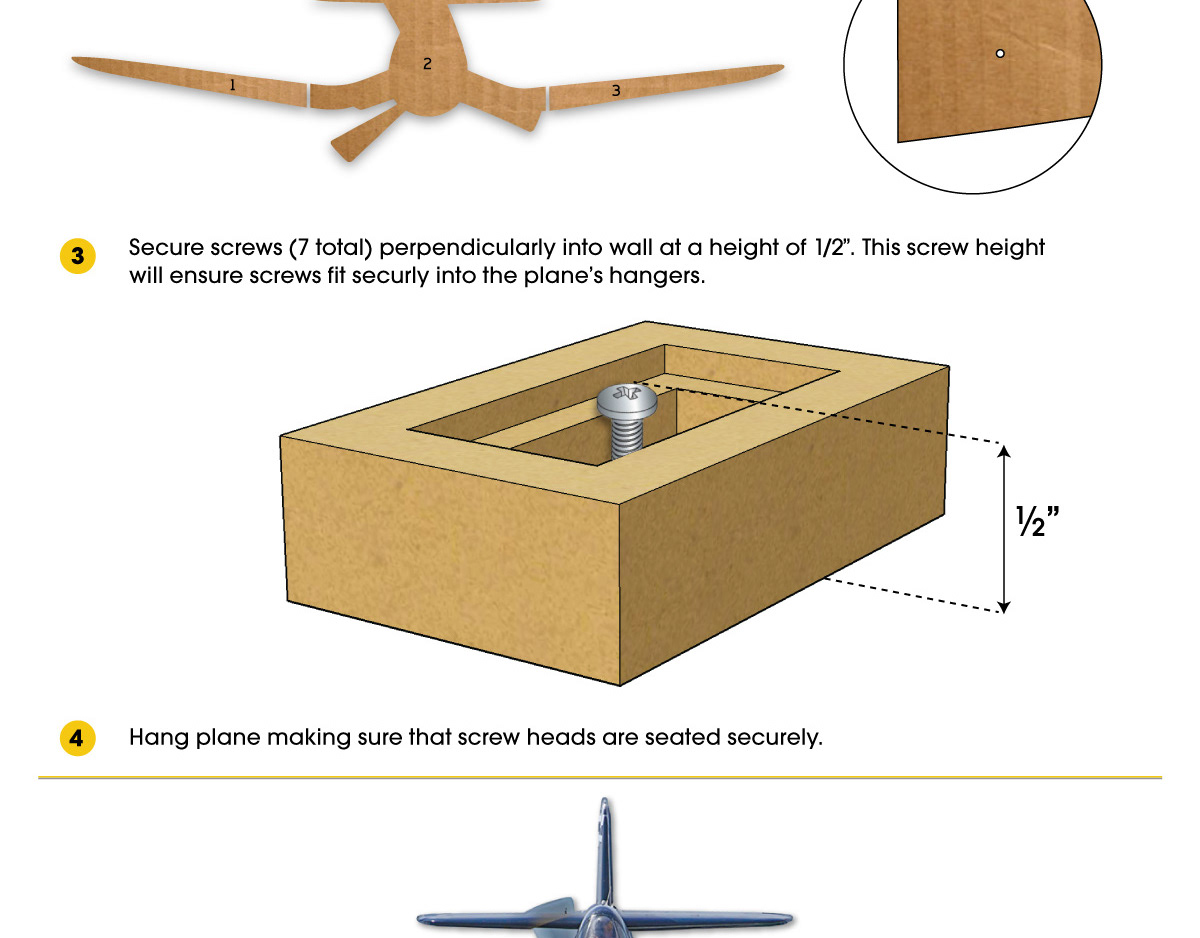 1
2
3

3 Secure screws (7 total) perpendicularly into wall at a height of 1/2". This screw height will ensure screws fit securly into the plane's hangers.

½"

4 Hang plane making sure that screw heads are seated securely.