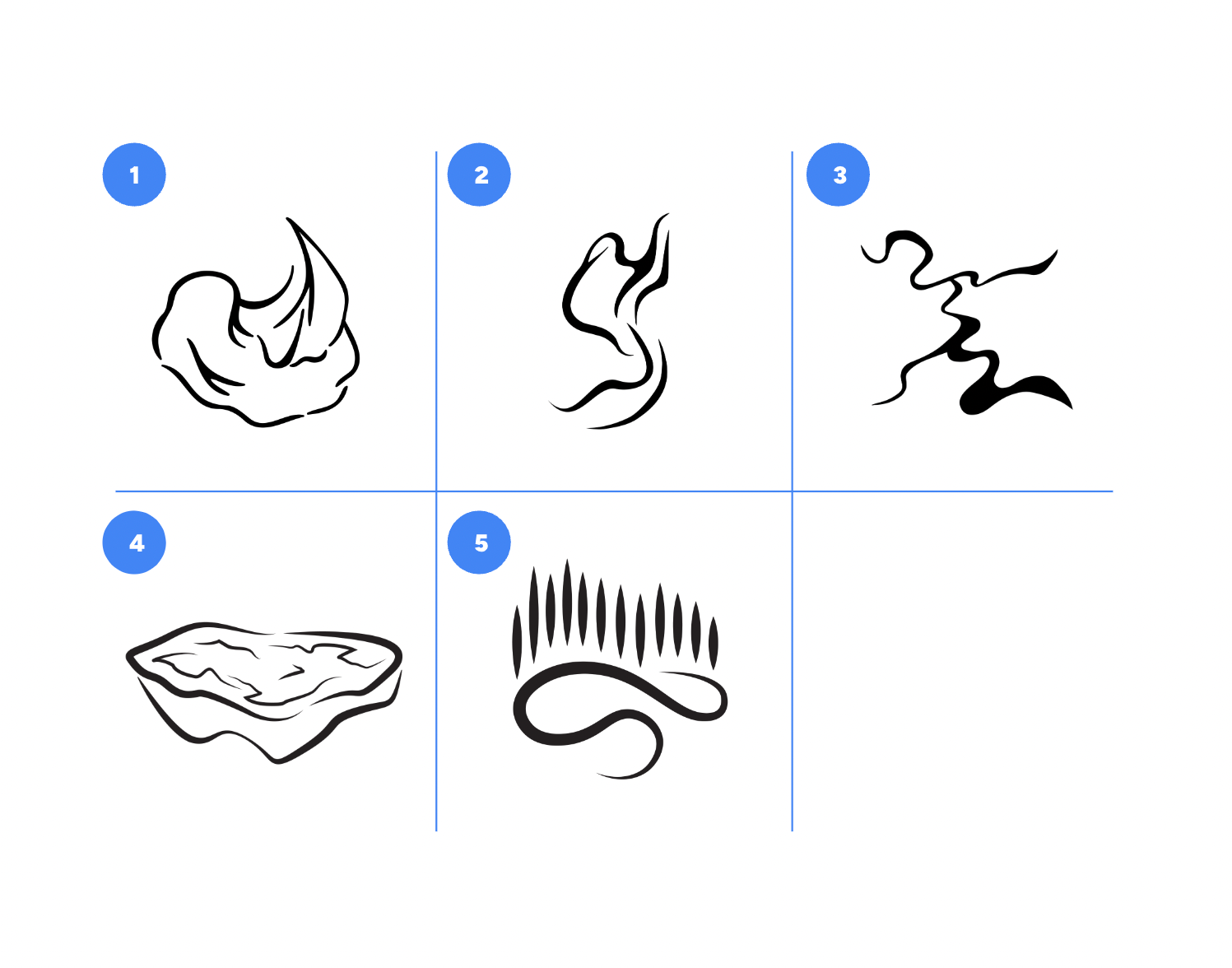 1

2

3

4

5