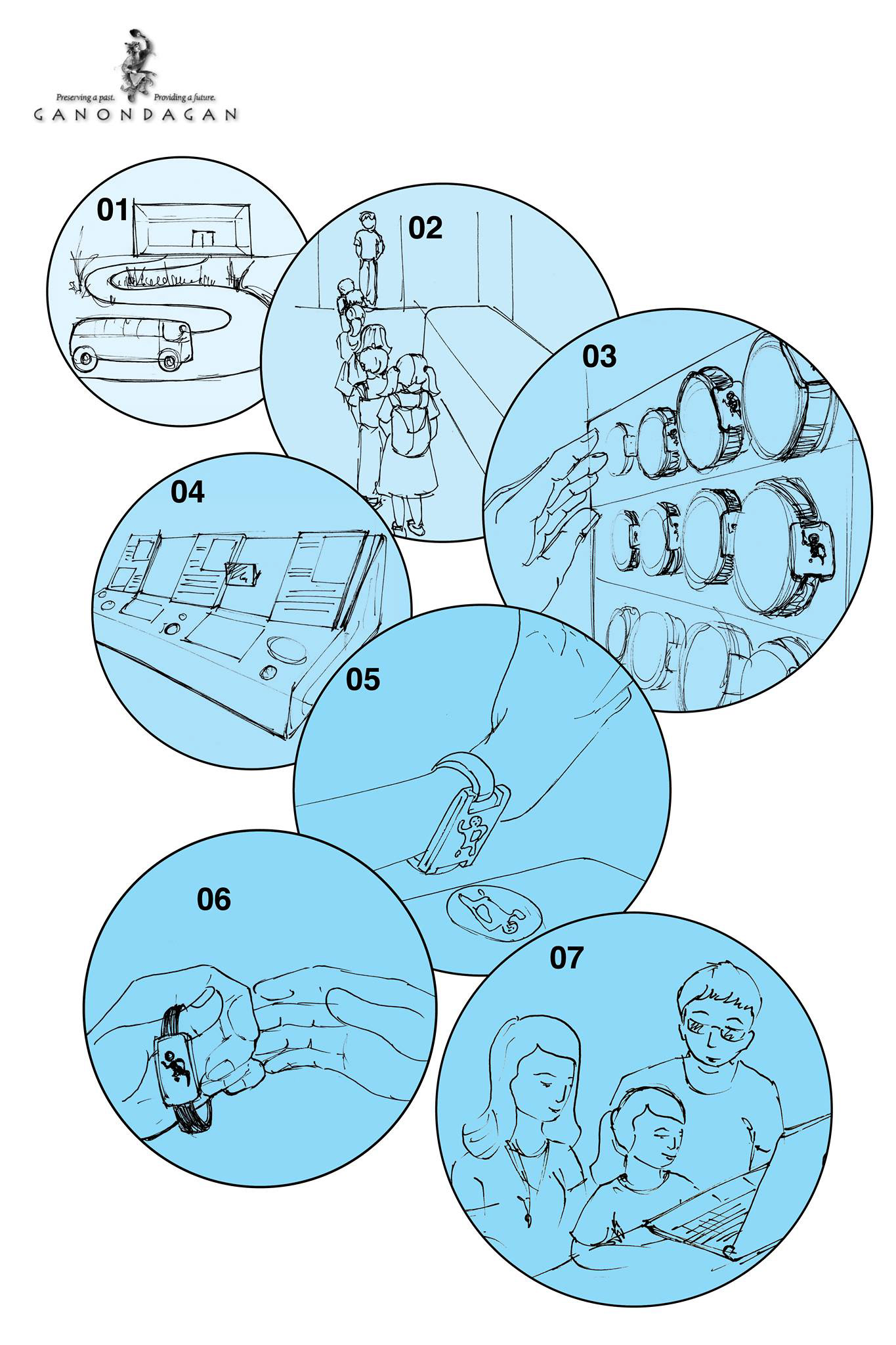 Preserving a past. Providing a future.
GANONDAGAN

01

02

03

04

05

06

07