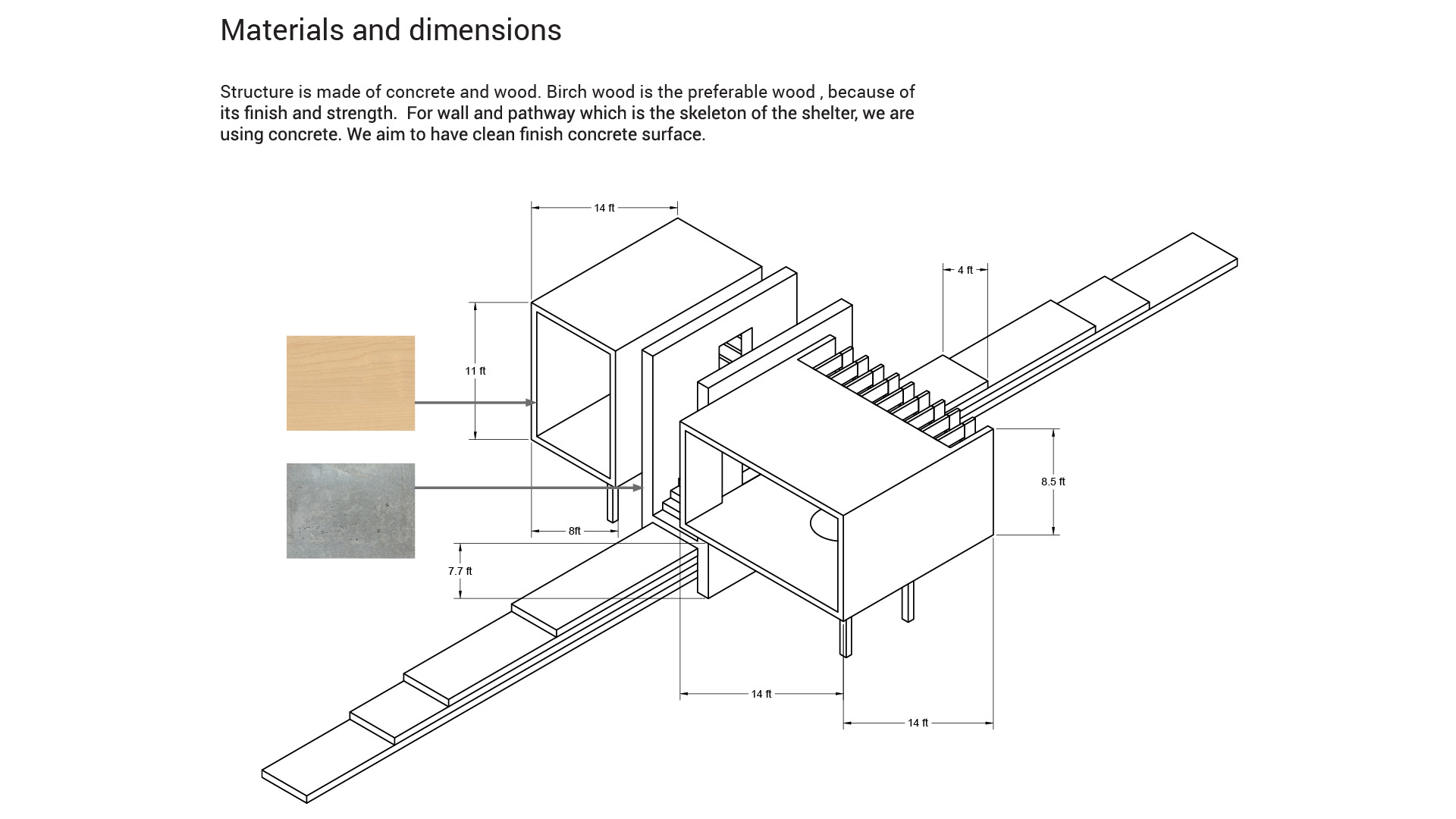 Materials and dimensions

Structure is made of concrete and wood. Birch wood is the preferable wood , because of its finish and strength. For wall and pathway which is the skeleton of the shelter, we are using concrete. We aim to have clean finish concrete surface.

14 ft

4 ft

11 ft

8.5 ft

8ft

7.7 ft

14 ft

14 ft