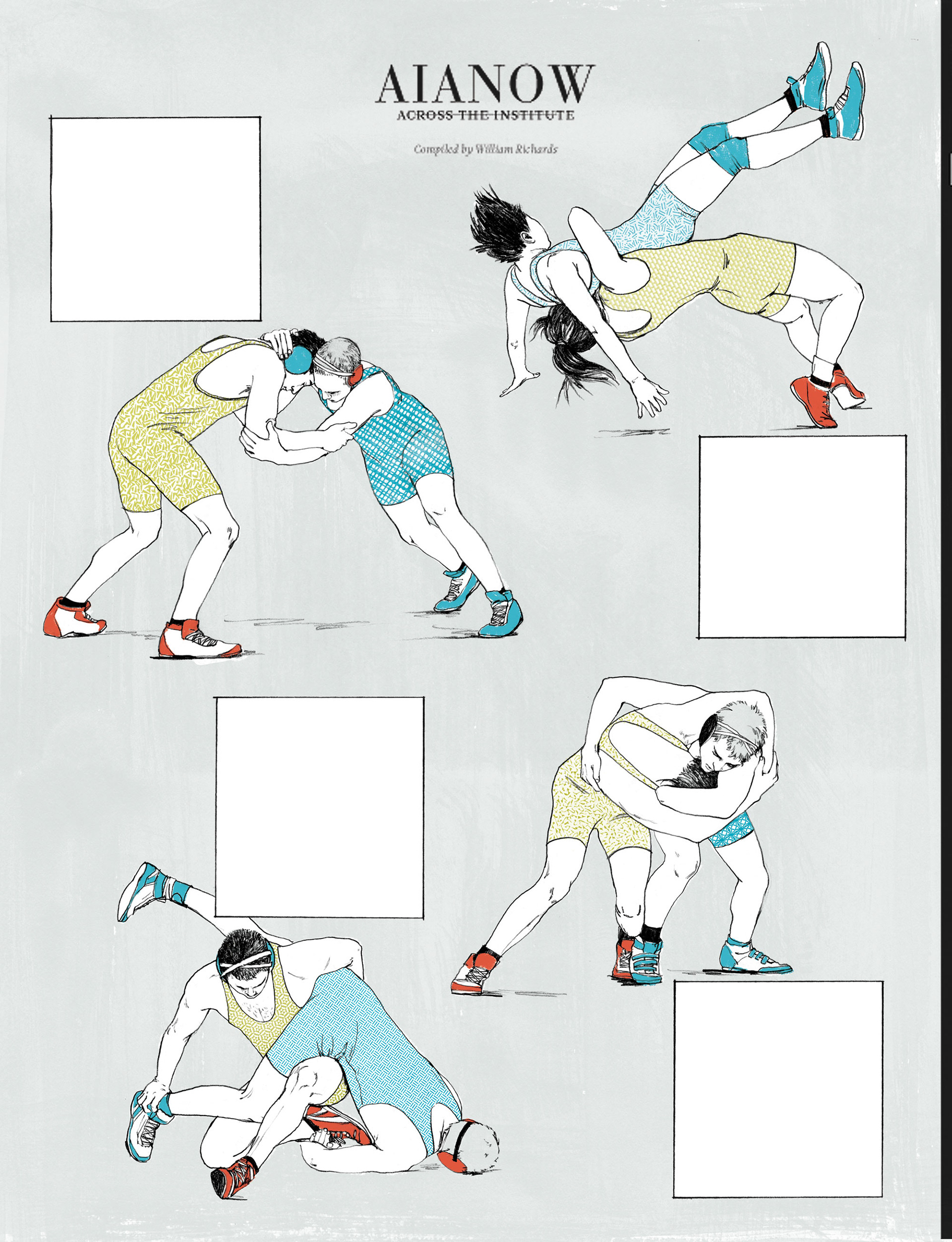 AIANOW

ACROSS THE INSTITUTE

Compiled by William Richards