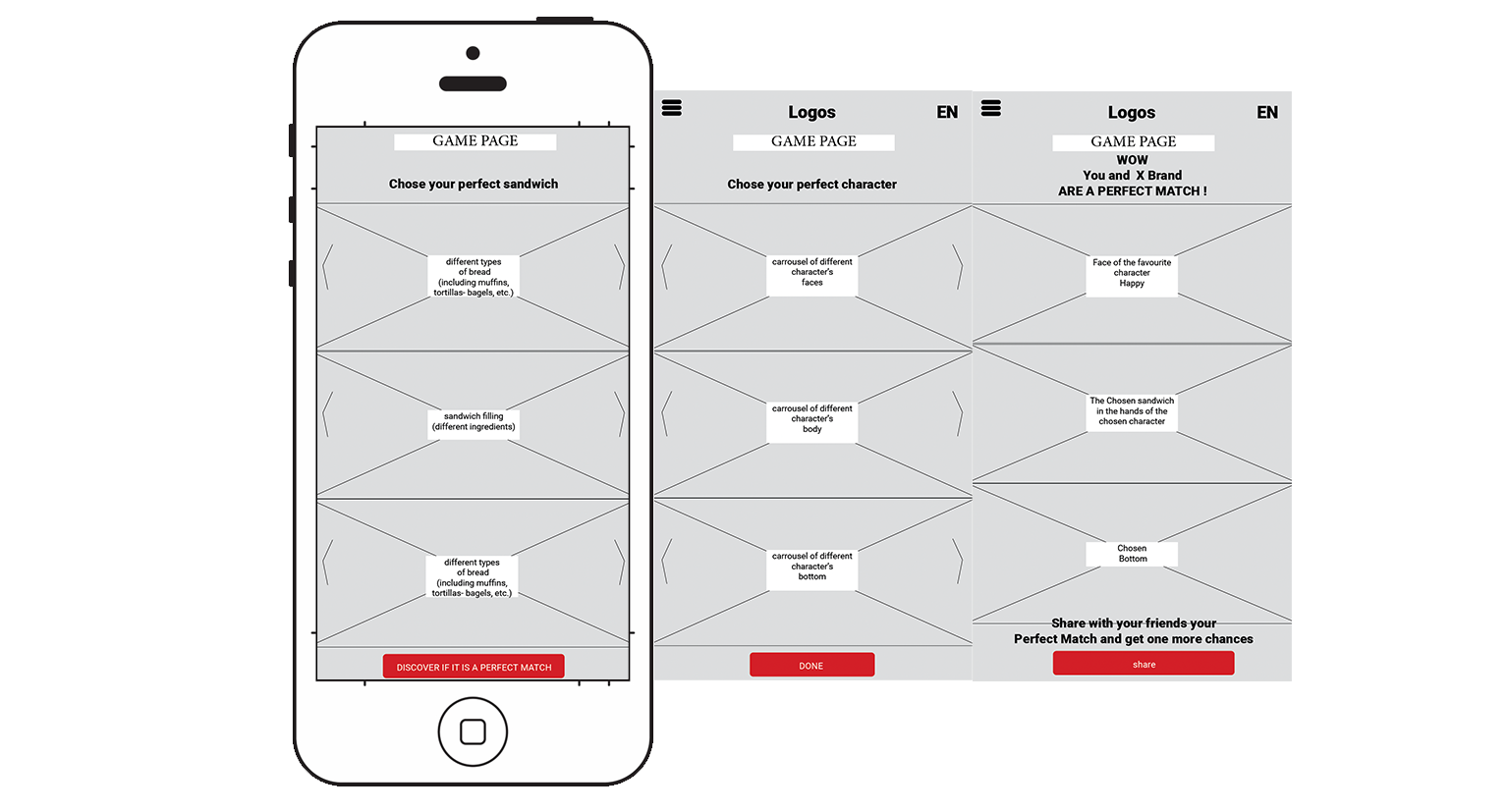 GAME PAGE

Chose your perfect sandwich

different types of bread (including muffins, tortillas- bagels, etc.)

sandwich filling (different ingredients)

different types of bread (including muffins, tortillas- bagels, etc.)

DISCOVER IF IT IS A PERFECT MATCH

Logos EN

GAME PAGE

Chose your perfect character

carrousel of different character's faces

carrousel of different character's body

carrousel of different character's bottom

DONE

Logos EN

GAME PAGE

WOW
You and X Brand
ARE A PERFECT MATCH !

Face of the favourite character Happy

The Chosen sandwich in the hands of the chosen character

Chosen Bottom

Share with your friends your Perfect Match and get one more chances

share