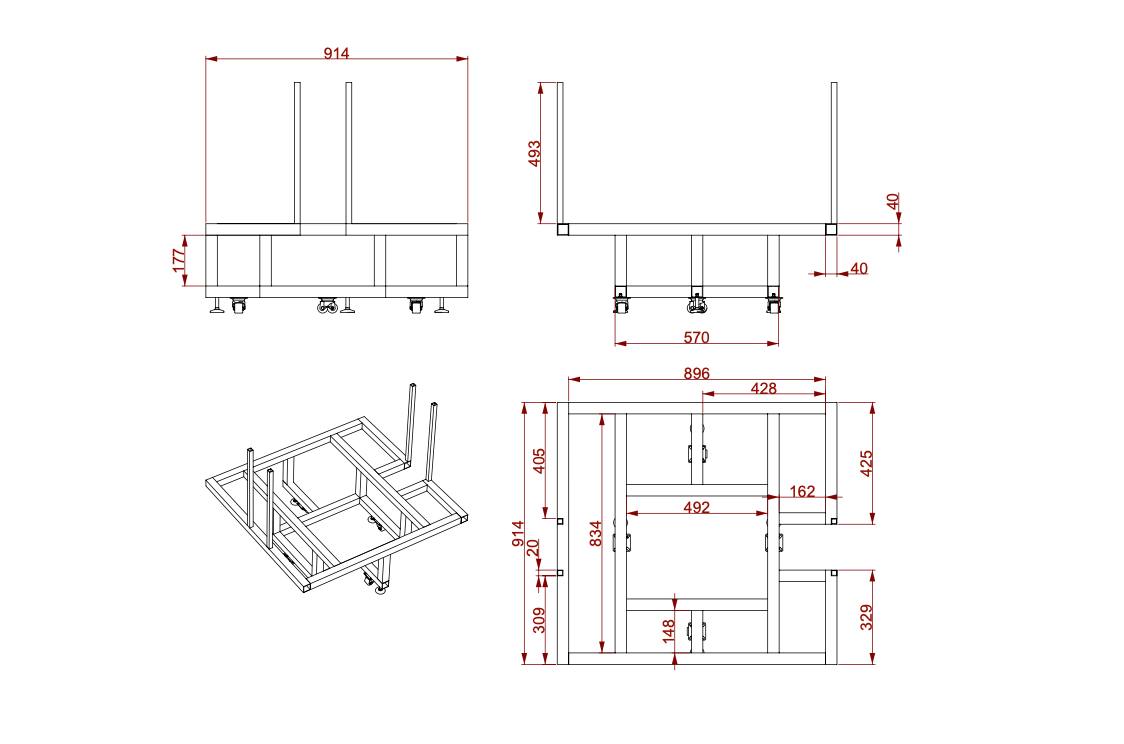 914

177

493

40

40

570

896

428

405

425

162

492

914

834

20

309

148

329