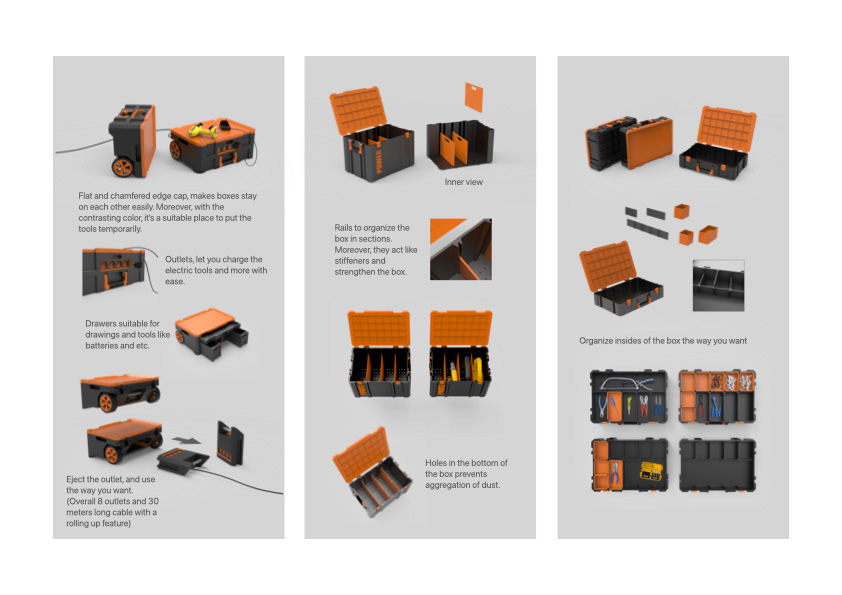 Flat and chamfered edge cap, makes boxes stay on each other easily. Moreover, with the contrasting color, it's a suitable place to put the tools temporarily.

Outlets, let you charge the electric tools and more with ease.

Drawers suitable for drawings and tools like batteries and etc.

Eject the outlet, and use the way you want. (Overall 8 outlets and 30 meters long cable with a rolling up feature)

Inner view

Rails to organize the box in sections. Moreover, they act like stiffeners and strengthen the box.

Holes in the bottom of the box prevents aggregation of dust.

Organize insides of the box the way you want