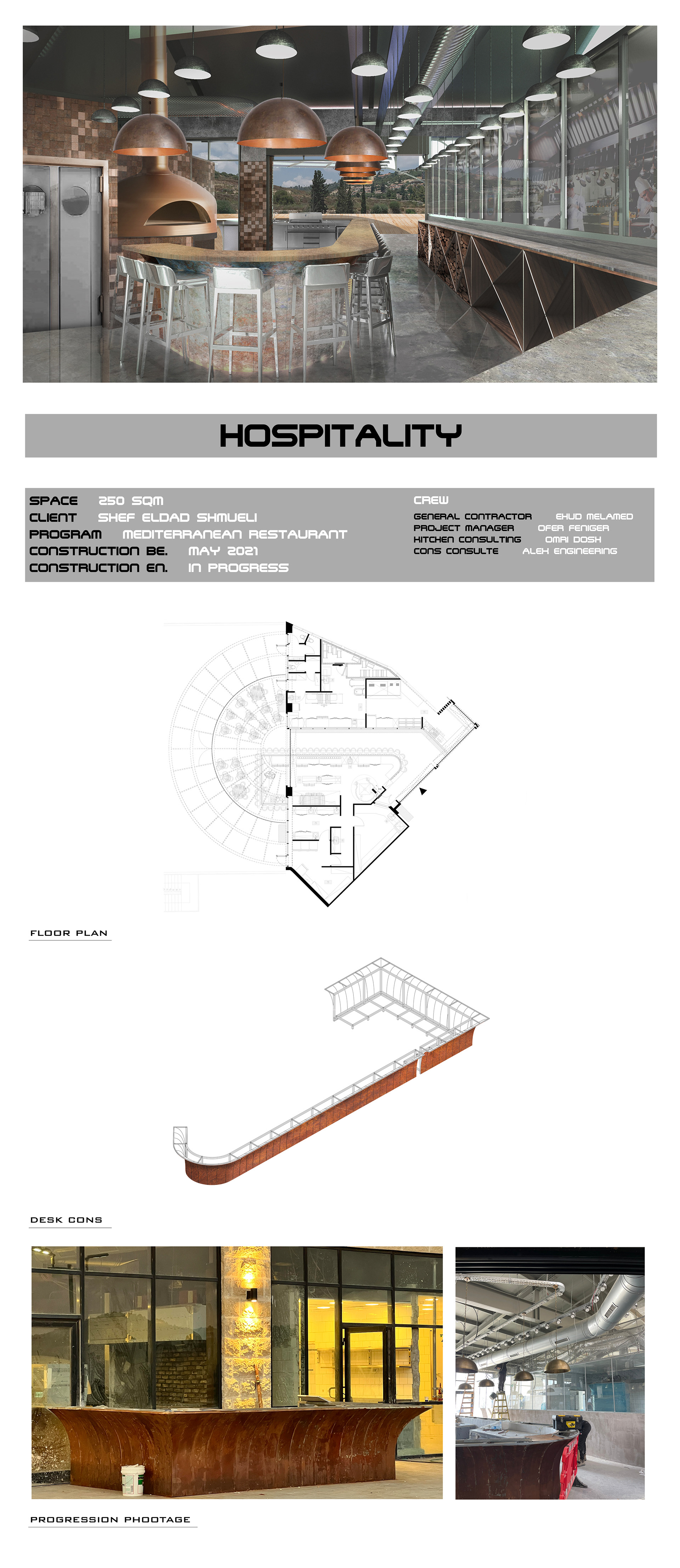 HOSPITALITY

SPACE 250 SQM
CLIENT SHEF ELDAD SHMUELI
PROGRAM MEDITERRANEAN RESTAURANT
CONSTRUCTION BE. MAY 2021
CONSTRUCTION EN. IN PROGRESS

CREW
GENERAL CONTRACTOR EHUD MELAMED
PROJECT MANAGER OFER FENIGER
KITCHEN CONSULTING OMRI DOSH
CONS CONSULTE ALEH ENGINEERING

FLOOR PLAN

DESK CONS

PROGRESSION PHOOTAGE