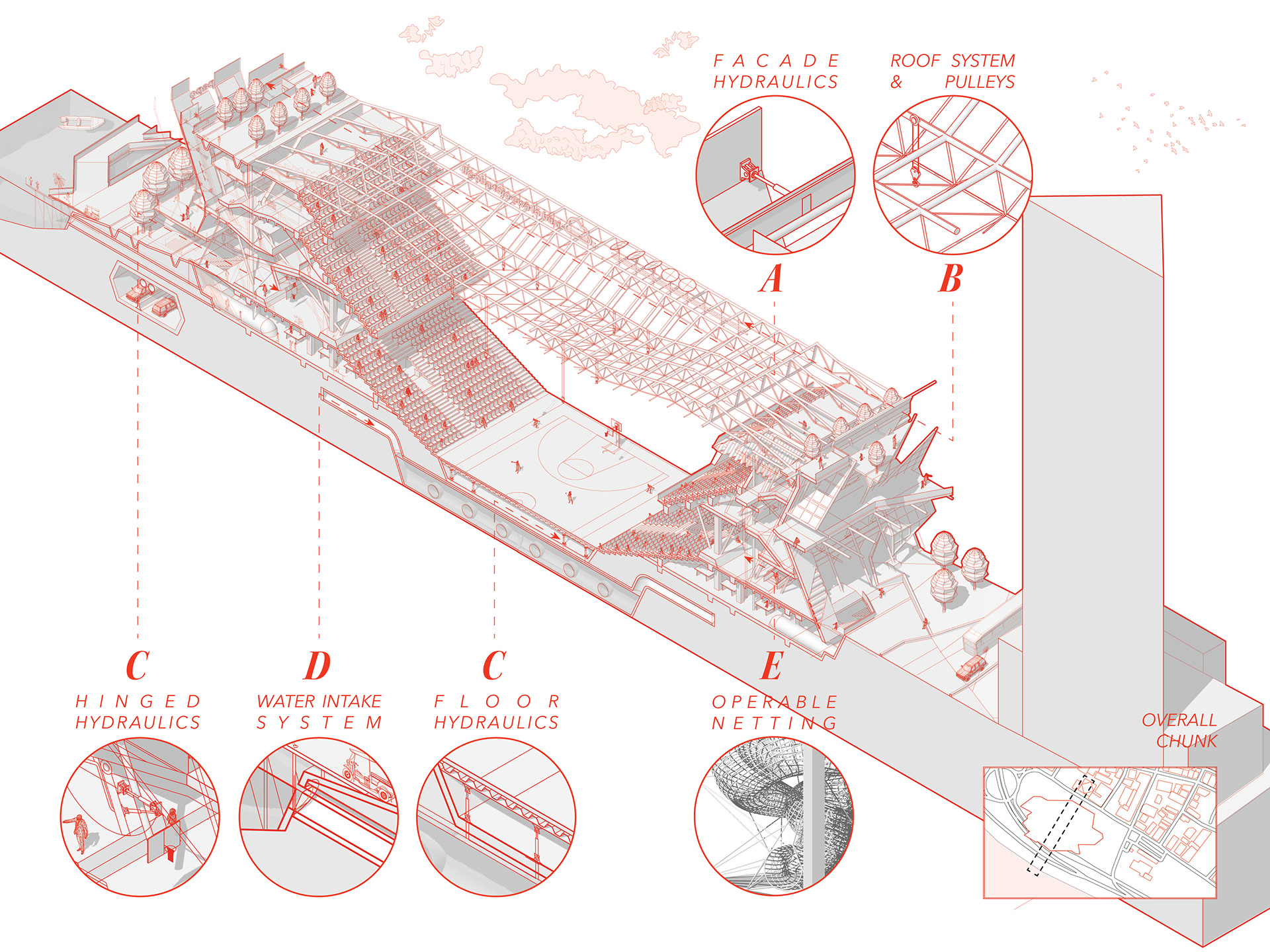 FACADE HYDRAULICS

ROOF SYSTEM & PULLEYS

A

B

C

HINGED HYDRAULICS

D

WATER INTAKE SYSTEM

C

FLOOR HYDRAULICS

E

OPERABLE NETTING

OVERALL CHUNK