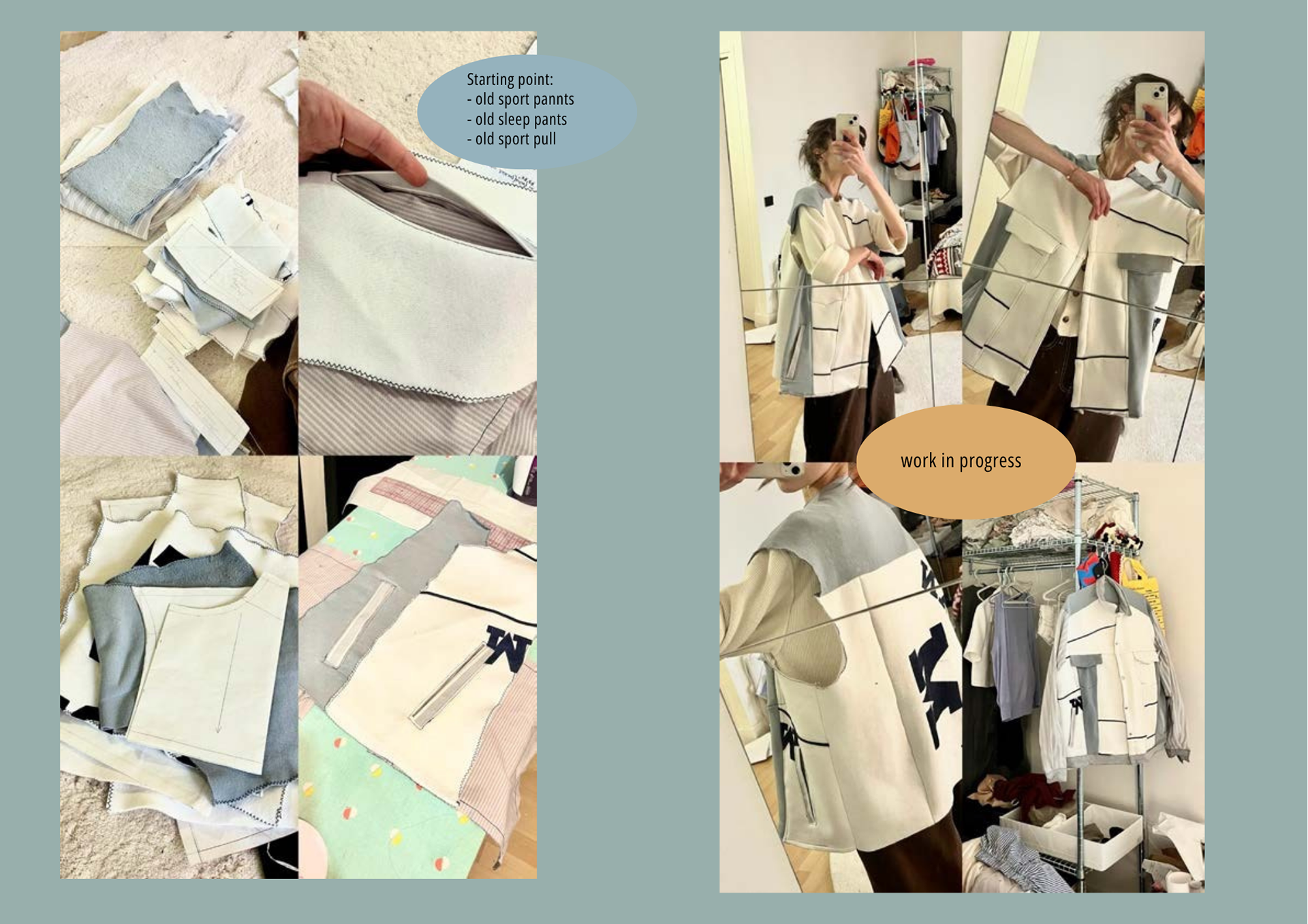 Starting point:
- old sport pannts
- old sleep pants
- old sport pull

work in progress