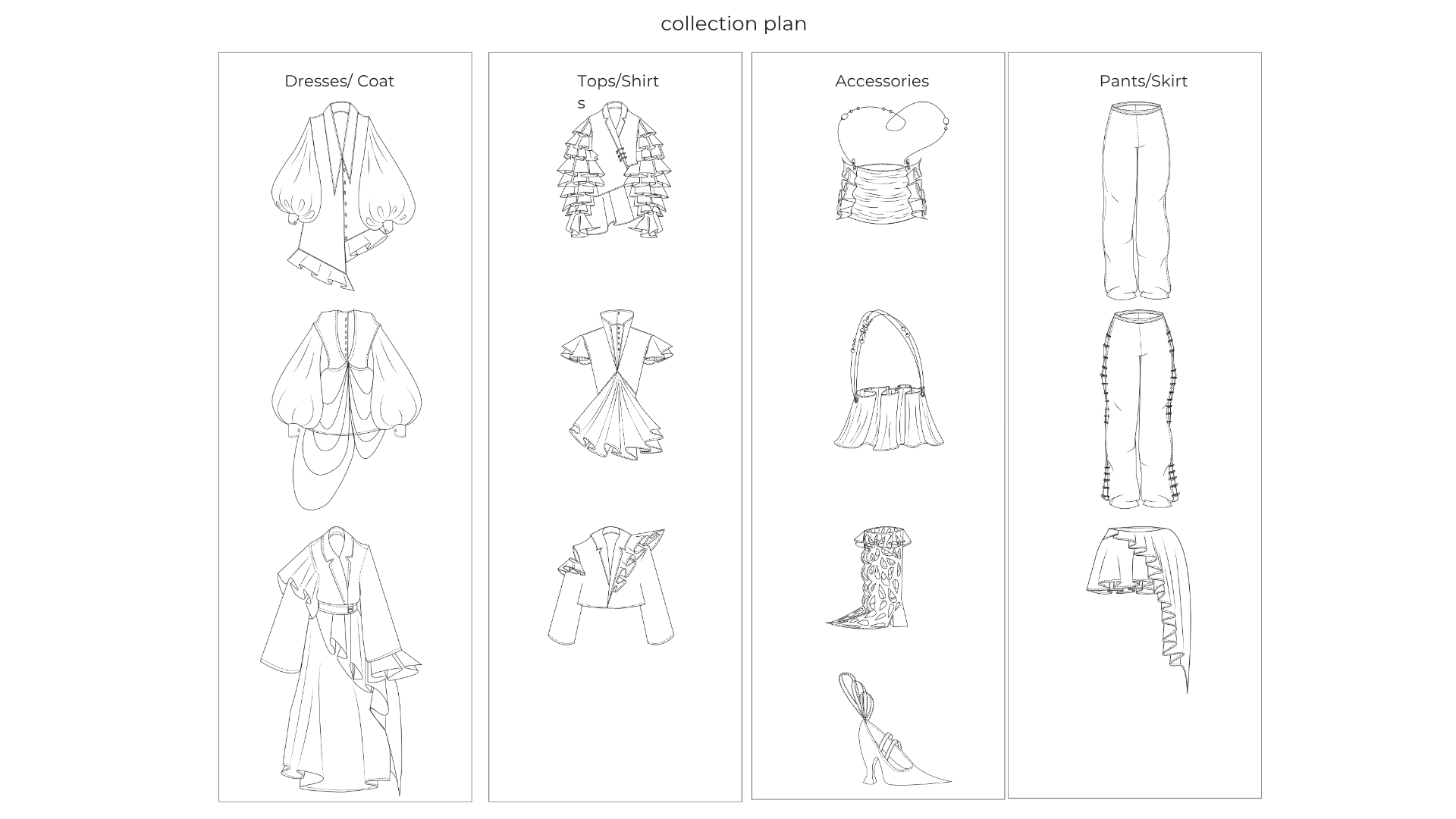 collection plan

Dresses/ Coat

Tops/Shirts

Accessories

Pants/Skirt