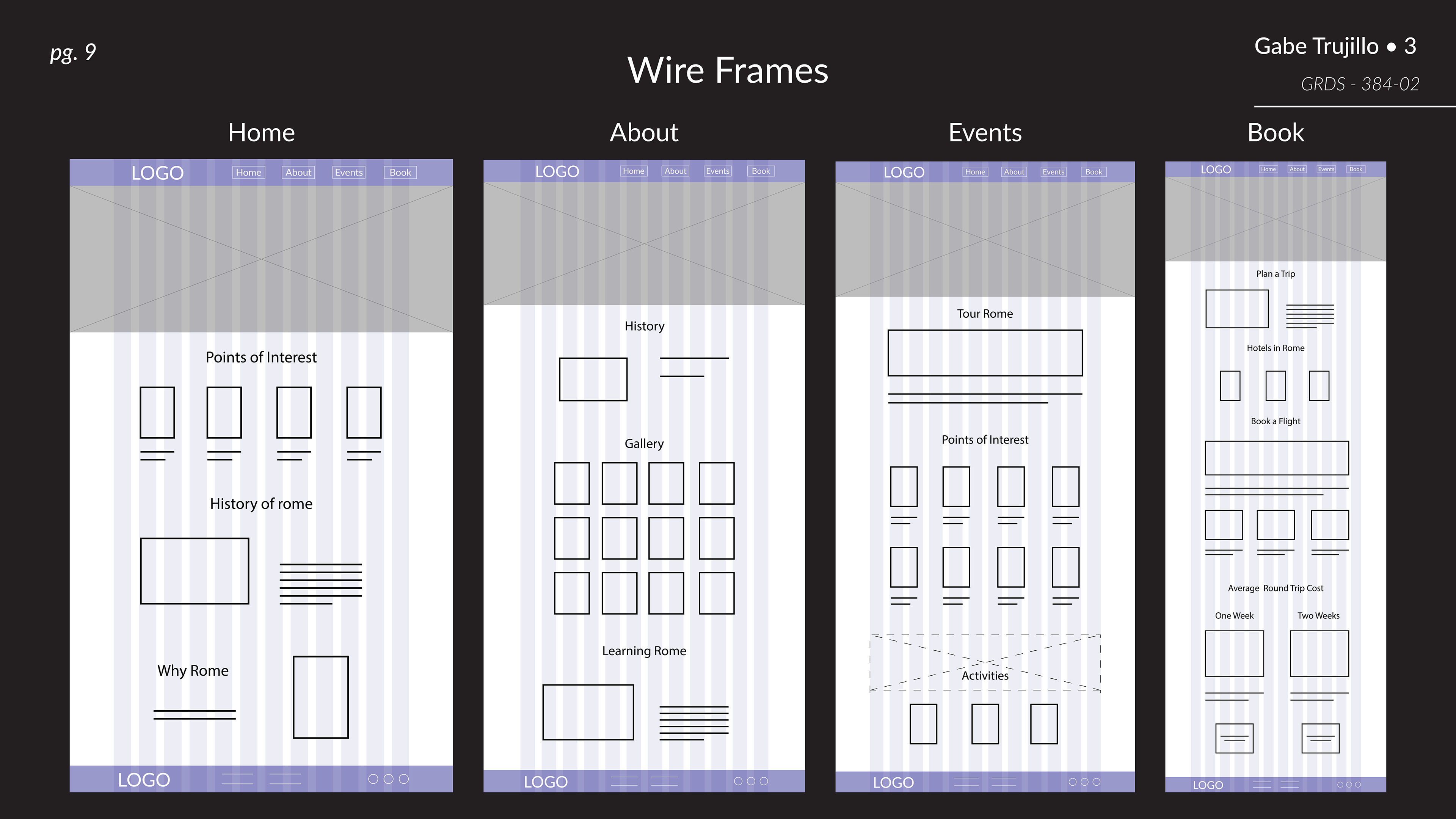 pg. 9

Wire Frames

Gabe Trujillo • 3

GRDS - 384-02

Home

LOGO Home About Events Book

Points of Interest

History of rome

Why Rome

LOGO

About

LOGO Home About Events Book

History

Gallery

Learning Rome

LOGO

Events

LOGO Home About Events Book

Tour Rome

Points of Interest

Activities

LOGO

Book

LOGO Home About Events Book

Plan a Trip

Hotels in Rome

Book a Flight

Average Round Trip Cost

One Week

Two Weeks

LOGO