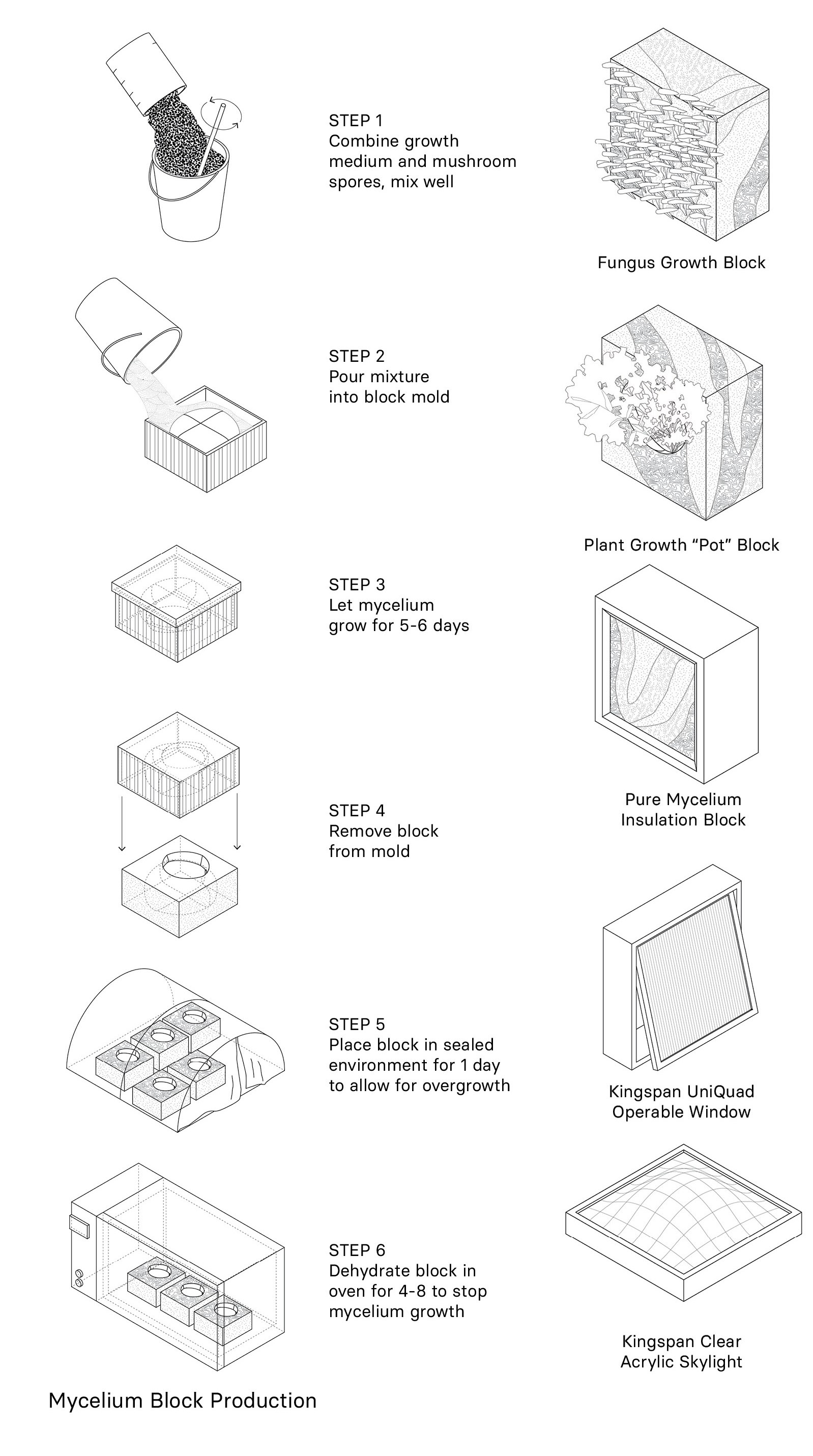 STEP 1
Combine growth medium and mushroom spores, mix well

STEP 2
Pour mixture into block mold

STEP 3
Let mycelium grow for 5-6 days

STEP 4
Remove block from mold

STEP 5
Place block in sealed environment for 1 day to allow for overgrowth

STEP 6
Dehydrate block in oven for 4-8 to stop mycelium growth

Mycelium Block Production

Fungus Growth Block

Plant Growth “Pot” Block

Pure Mycelium Insulation Block

Kingspan UniQuad Operable Window

Kingspan Clear Acrylic Skylight