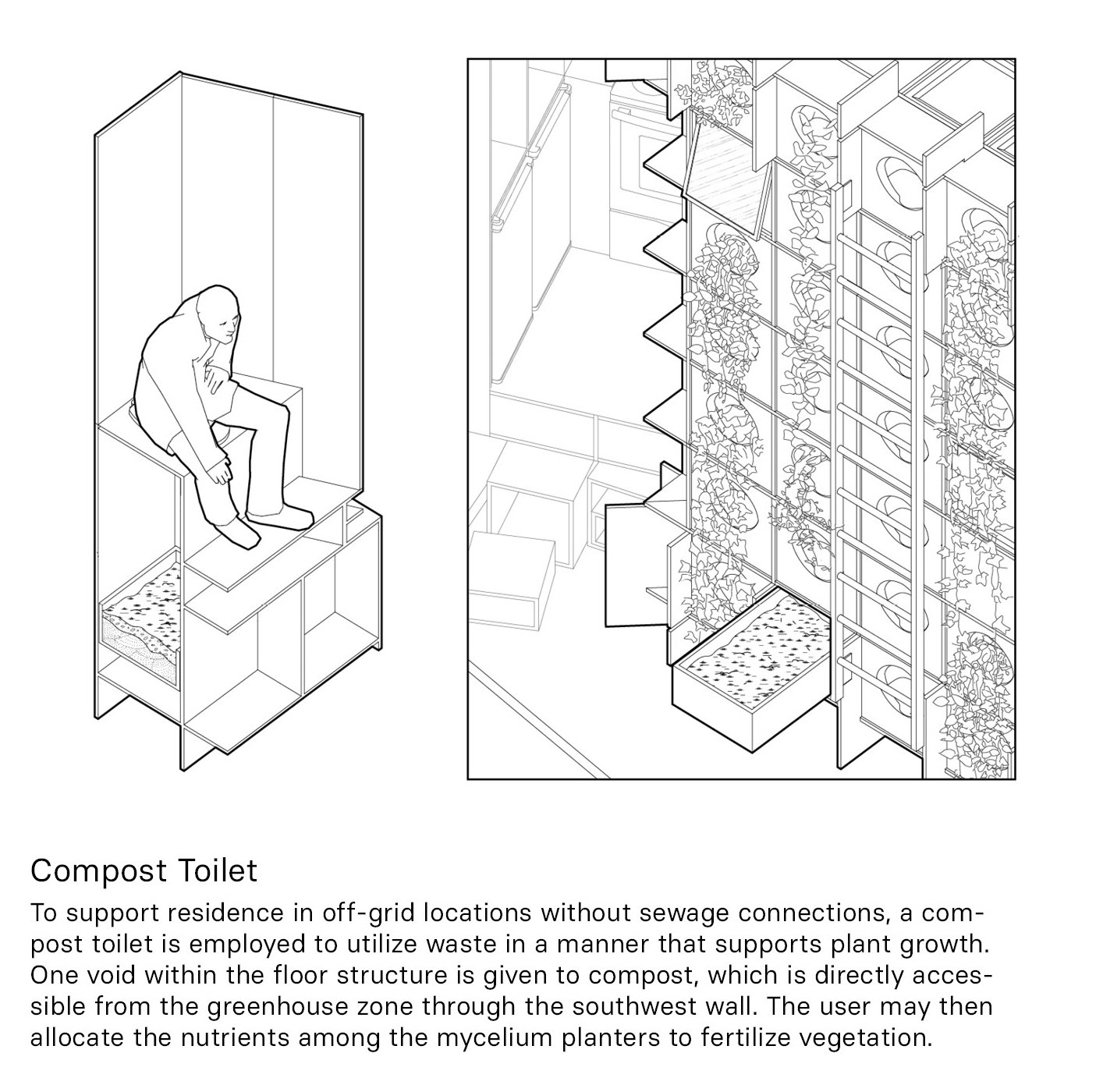 Compost Toilet

To support residence in off-grid locations without sewage connections, a compost toilet is employed to utilize waste in a manner that supports plant growth. One void within the floor structure is given to compost, which is directly accessible from the greenhouse zone through the southwest wall. The user may then allocate the nutrients among the mycelium planters to fertilize vegetation.