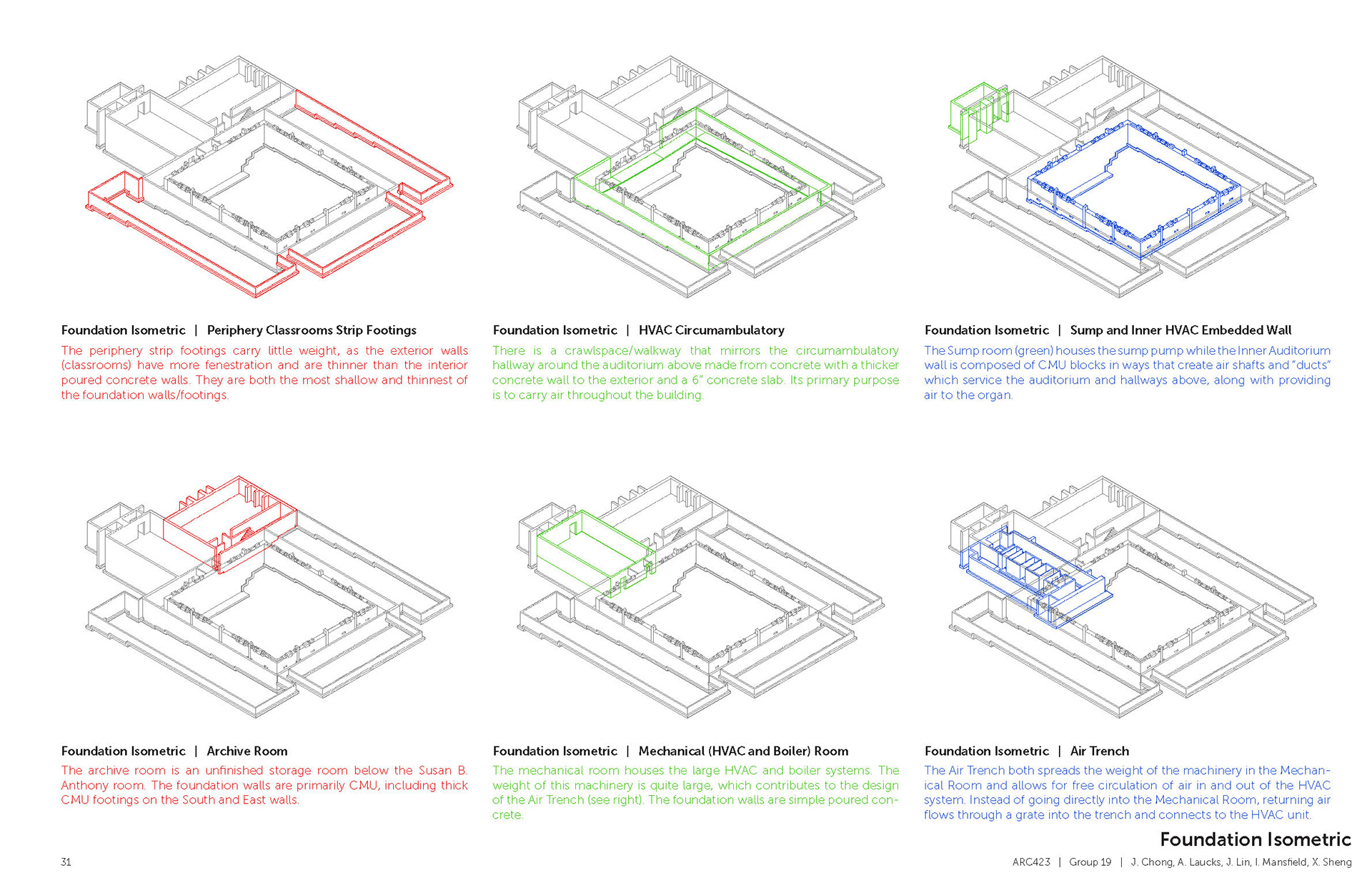 Foundation Isometric | Periphery Classrooms Strip Footings

The periphery strip footings carry little weight, as the exterior walls (classrooms) have more fenestration and are thinner than the interior poured concrete walls. They are both the most shallow and thinnest of the foundation walls/footings.

Foundation Isometric | HVAC Circumambulatory

There is a crawlspace/walkway that mirrors the circumambulatory hallway around the auditorium above made from concrete with a thicker concrete wall to the exterior and a 6" concrete slab. Its primary purpose is to carry air throughout the building.

Foundation Isometric | Sump and Inner HVAC Embedded Wall

The Sump room (green) houses the sump pump while the Inner Auditorium wall is composed of CMU blocks in ways that create air shafts and "ducts" which service the auditorium and hallways above, along with providing air to the organ.

Foundation Isometric | Archive Room

The archive room is an unfinished storage room below the Susan B. Anthony room. The foundation walls are primarily CMU, including thick CMU footings on the South and East walls.

Foundation Isometric | Mechanical (HVAC and Boiler) Room

The mechanical room houses the large HVAC and boiler systems. The weight of this machinery is quite large, which contributes to the design of the Air Trench (see right). The foundation walls are simple poured concrete.

Foundation Isometric | Air Trench

The Air Trench both spreads the weight of the machinery in the Mechanical Room and allows for free circulation of air in and out of the HVAC system. Instead of going directly into the Mechanical Room, returning air flows through a grate into the trench and connects to the HVAC unit.

Foundation Isometric

31

ARC423 | Group 19 | J. Chong, A. Laucks, J. Lin, I. Mansfield, X. Sheng