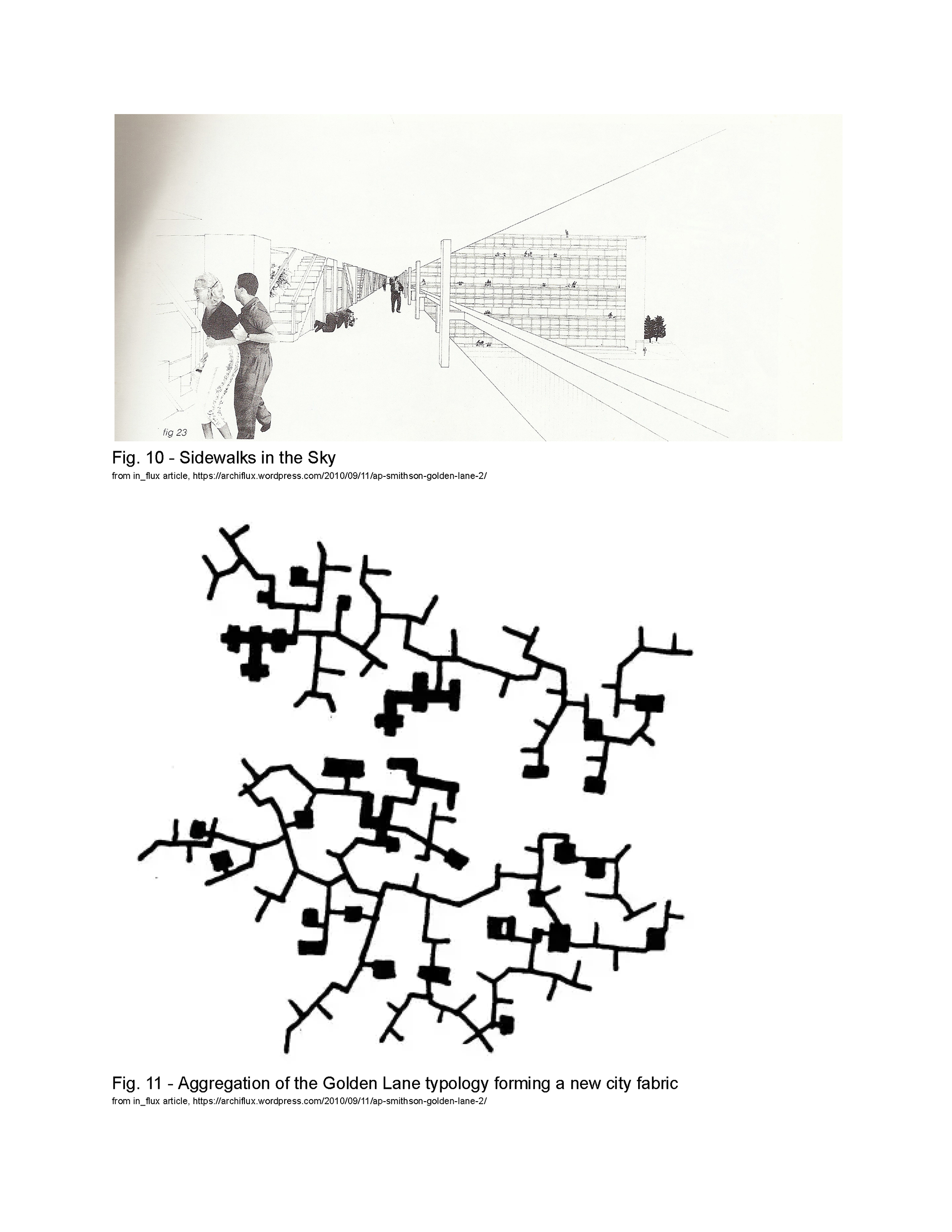 fig 23

Fig. 10 - Sidewalks in the Sky
from in_flux article, https://archiflux.wordpress.com/2010/09/11/ap-smithson-golden-lane-2/

Fig. 11 - Aggregation of the Golden Lane typology forming a new city fabric
from in_flux article, https://archiflux.wordpress.com/2010/09/11/ap-smithson-golden-lane-2/