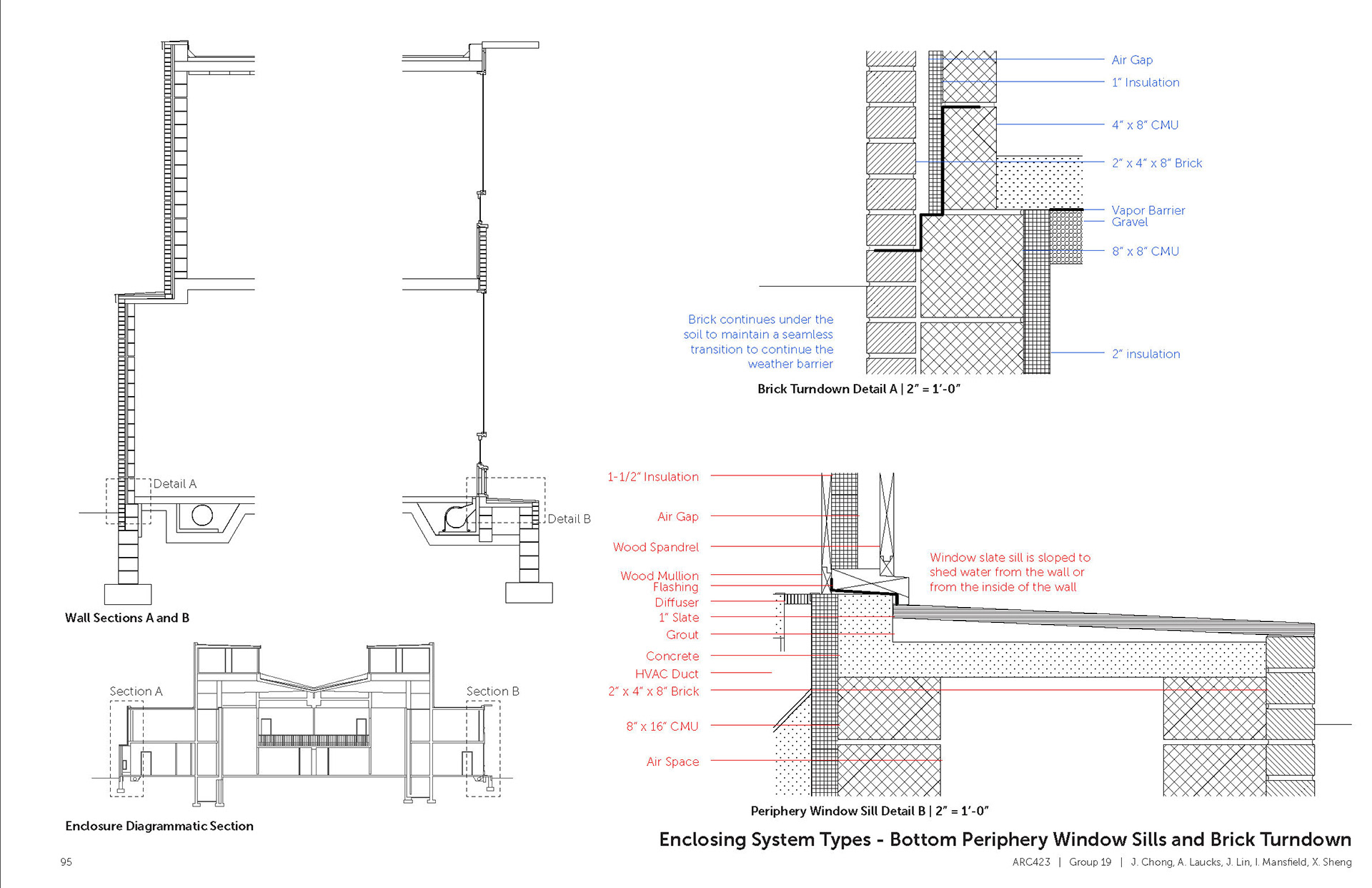 Detail A

Detail B

Wall Sections A and B

Section A

Section B

Enclosure Diagrammatic Section

Air Gap
1" Insulation
4" x 8" CMU
2" x 4" x 8" Brick
Vapor Barrier
Gravel
8" x 8" CMU
2" insulation

Brick continues under the soil to maintain a seamless transition to continue the weather barrier

Brick Turndown Detail A | 2" = 1'-0"

1-1/2" Insulation
Air Gap
Wood Spandrel
Wood Mullion
Flashing
Diffuser
1" Slate
Grout
Concrete
HVAC Duct
2" x 4" x 8" Brick
8" x 16" CMU
Air Space

Window slate sill is sloped to shed water from the wall or from the inside of the wall

Periphery Window Sill Detail B | 2" = 1'-0"

Enclosing System Types - Bottom Periphery Window Sills and Brick Turndown

95

ARC423 | Group 19 | J. Chong, A. Laucks, J. Lin, I. Mansfield, X. Sheng