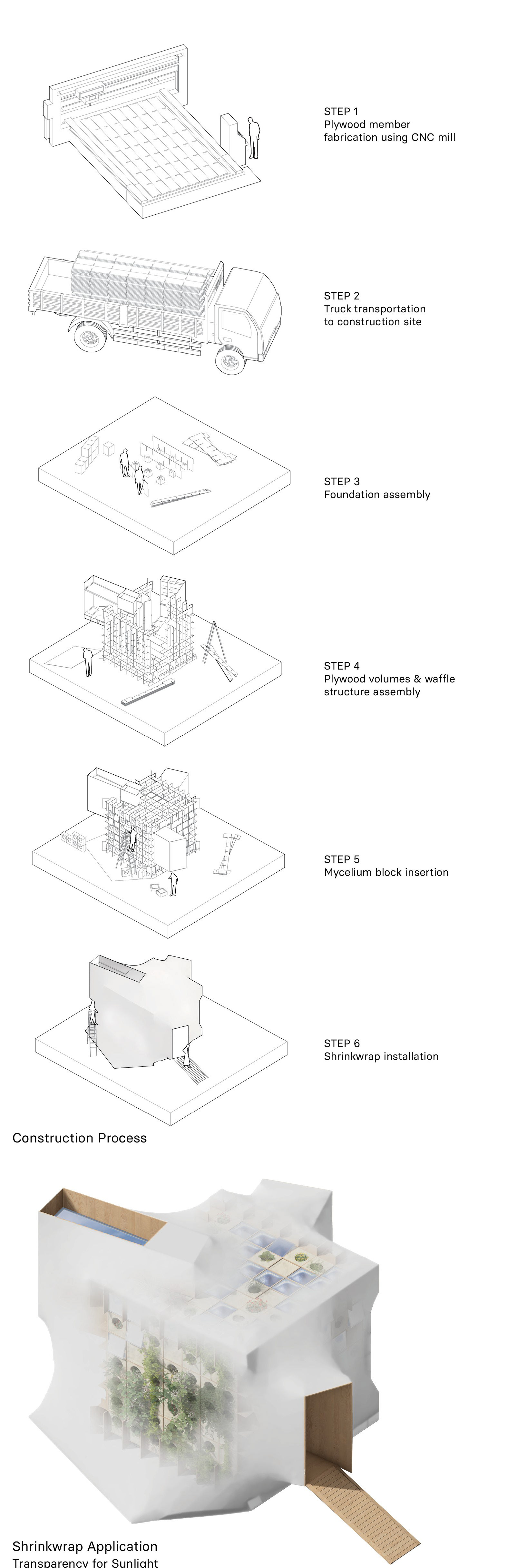 STEP 1
Plywood member fabrication using CNC mill

STEP 2
Truck transportation to construction site

STEP 3
Foundation assembly

STEP 4
Plywood volumes & waffle structure assembly

STEP 5
Mycelium block insertion

STEP 6
Shrinkwrap installation

Construction Process

Shrinkwrap Application
Transparency for Sunlight