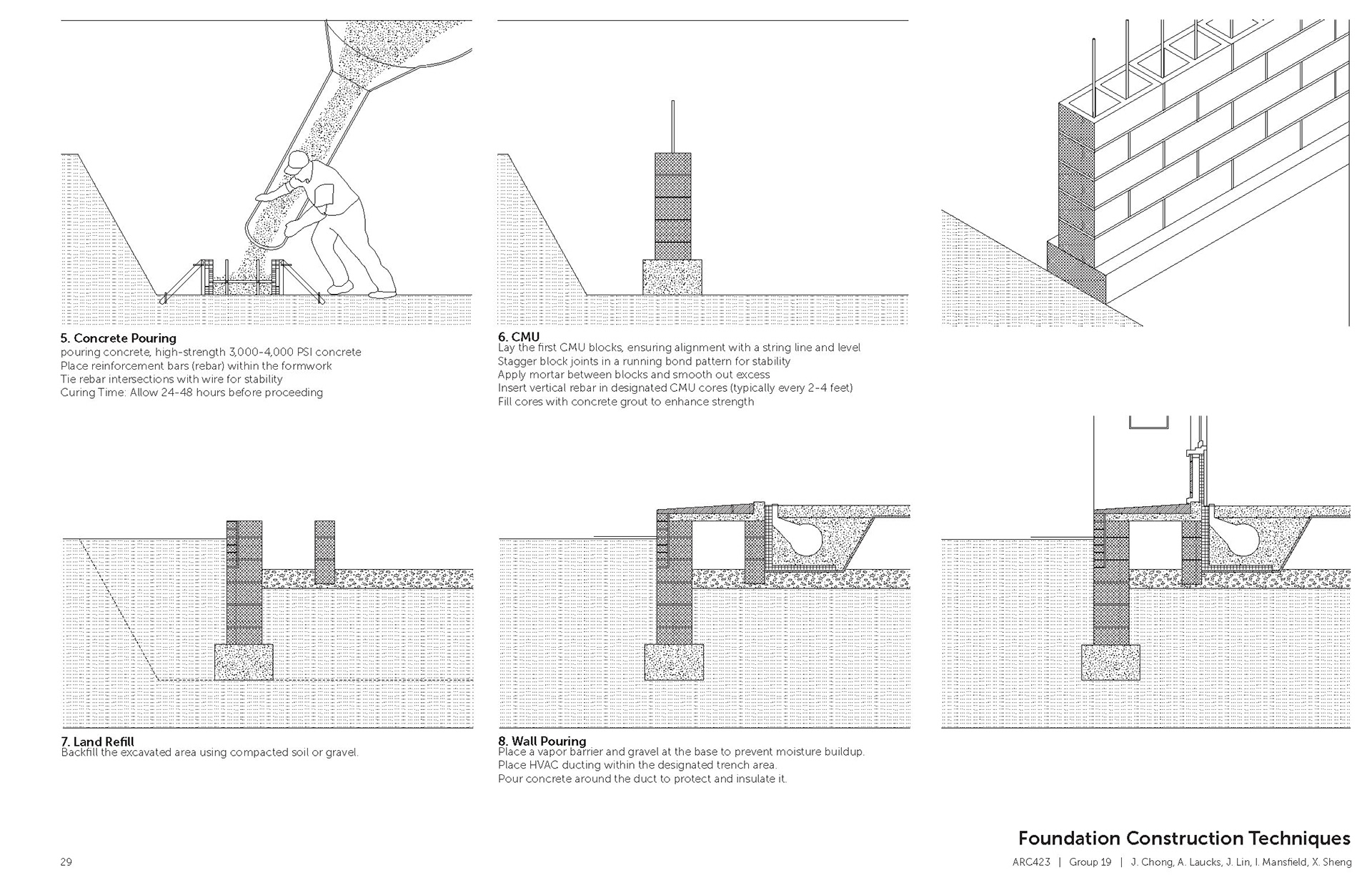 5. Concrete Pouring
pouring concrete, high-strength 3,000-4,000 PSI concrete
Place reinforcement bars (rebar) within the formwork
Tie rebar intersections with wire for stability
Curing Time: Allow 24-48 hours before proceeding

6. CMU
Lay the first CMU blocks, ensuring alignment with a string line and level
Stagger block joints in a running bond pattern for stability
Apply mortar between blocks and smooth out excess
Insert vertical rebar in designated CMU cores (typically every 2-4 feet)
Fill cores with concrete grout to enhance strength

7. Land Refill
Backfill the excavated area using compacted soil or gravel.

8. Wall Pouring
Place a vapor barrier and gravel at the base to prevent moisture buildup.
Place HVAC ducting within the designated trench area.
Pour concrete around the duct to protect and insulate it.

Foundation Construction Techniques

29

ARC423 | Group 19 | J. Chong, A. Laucks, J. Lin, I. Mansfield, X. Sheng