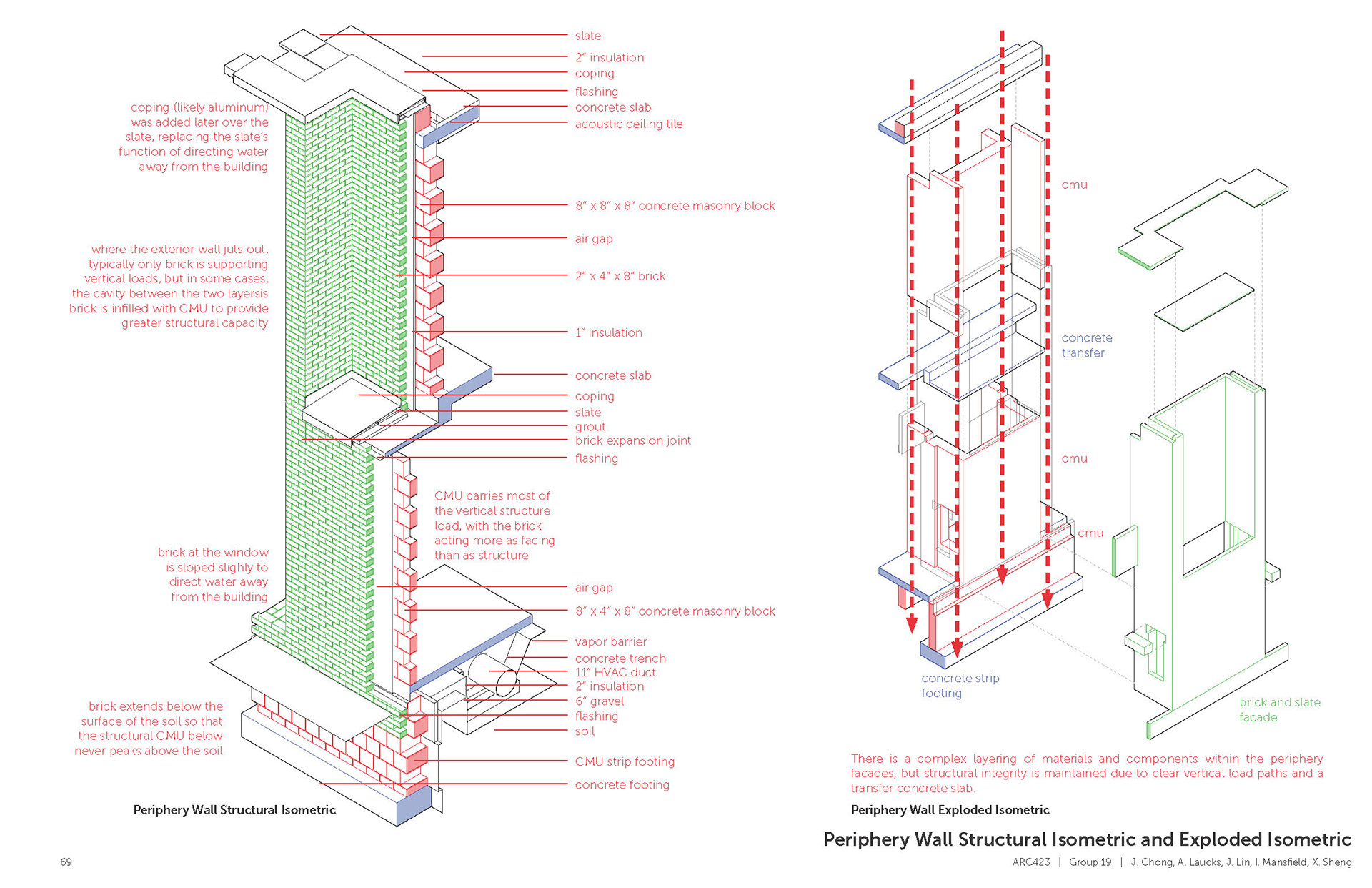 coping (likely aluminum) was added later over the slate, replacing the slate's function of directing water away from the building

where the exterior wall juts out, typically only brick is supporting vertical loads, but in some cases, the cavity between the two layersis brick is infilled with CMU to provide greater structural capacity

brick at the window is sloped slighly to direct water away from the building

brick extends below the surface of the soil so that the structural CMU below never peaks above the soil

slate
2" insulation
coping
flashing
concrete slab
acoustic ceiling tile
8" x 8" x 8" concrete masonry block
air gap
2" x 4" x 8" brick
1" insulation
concrete slab
coping
slate
grout
brick expansion joint
flashing

CMU carries most of the vertical structure load, with the brick acting more as facing than as structure

air gap
8" x 4" x 8" concrete masonry block
vapor barrier
concrete trench
11" HVAC duct
2" insulation
6" gravel
flashing
soil
CMU strip footing
concrete footing

Periphery Wall Structural Isometric

cmu
concrete transfer
cmu
cmu
concrete strip footing
brick and slate facade

There is a complex layering of materials and components within the periphery facades, but structural integrity is maintained due to clear vertical load paths and a transfer concrete slab.

Periphery Wall Exploded Isometric

Periphery Wall Structural Isometric and Exploded Isometric

69

ARC423 | Group 19 | J. Chong, A. Laucks, J. Lin, I. Mansfield, X. Sheng