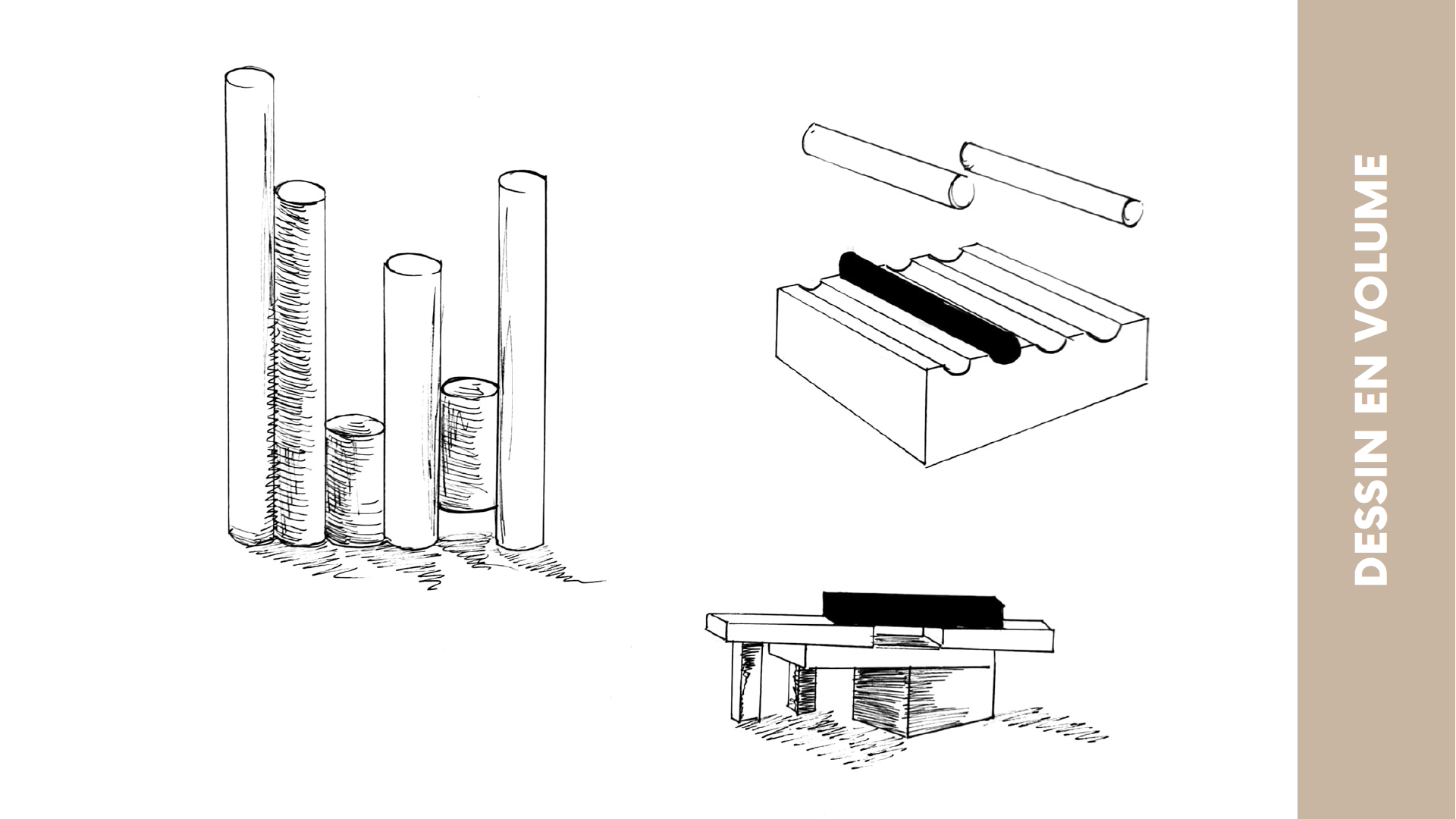 DESSIN EN VOLUME