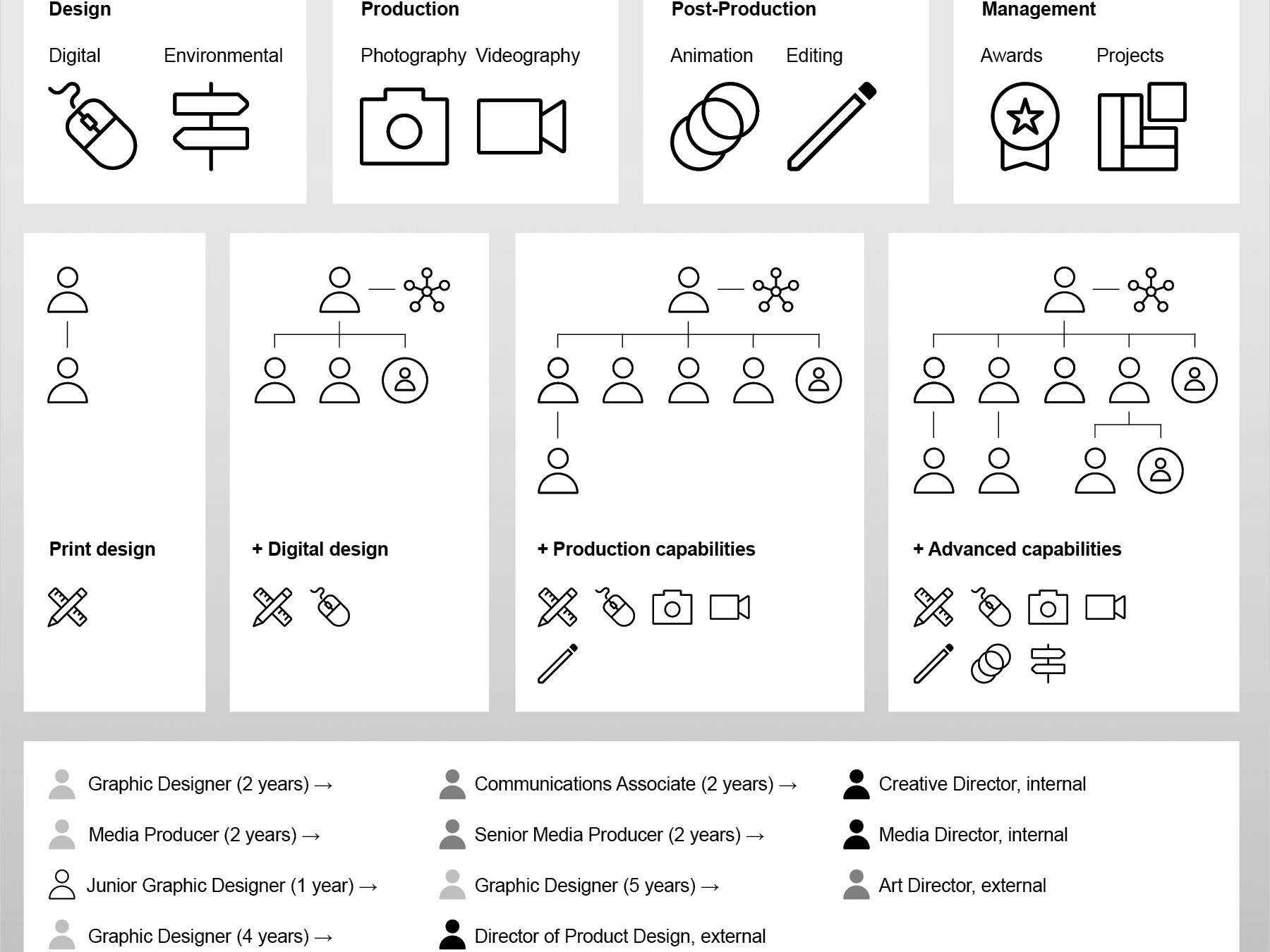 Design

Digital Environmental

Production

Photography Videography

Post-Production

Animation Editing

Management

Awards Projects

Print design

+ Digital design

+ Production capabilities

+ Advanced capabilities

Graphic Designer (2 years) →

Media Producer (2 years) →

Junior Graphic Designer (1 year) →

Graphic Designer (4 years) →

Communications Associate (2 years) →

Senior Media Producer (2 years) →

Graphic Designer (5 years) →

Director of Product Design, external

Creative Director, internal

Media Director, internal

Art Director, external